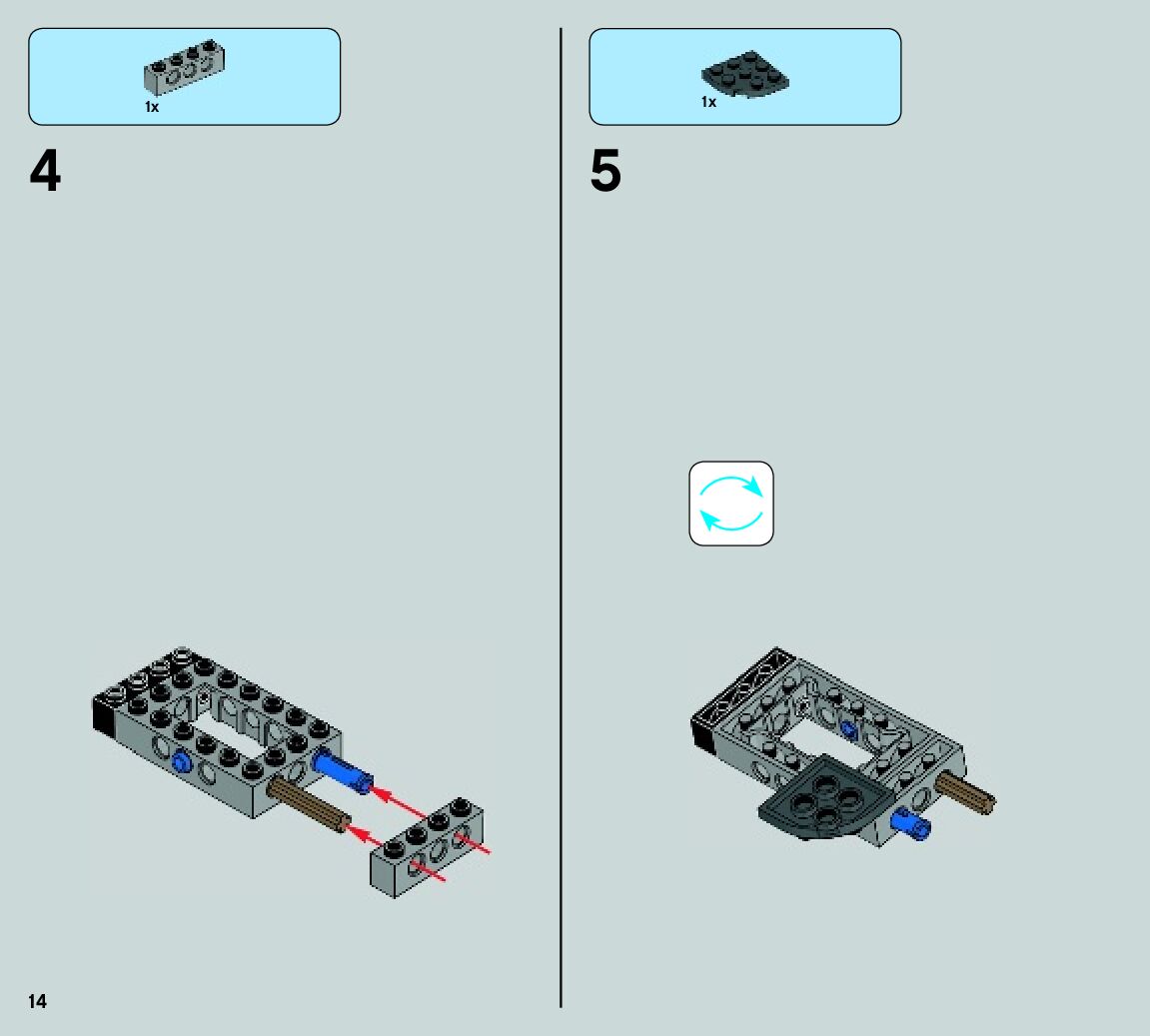 1x

4

1x

5

14