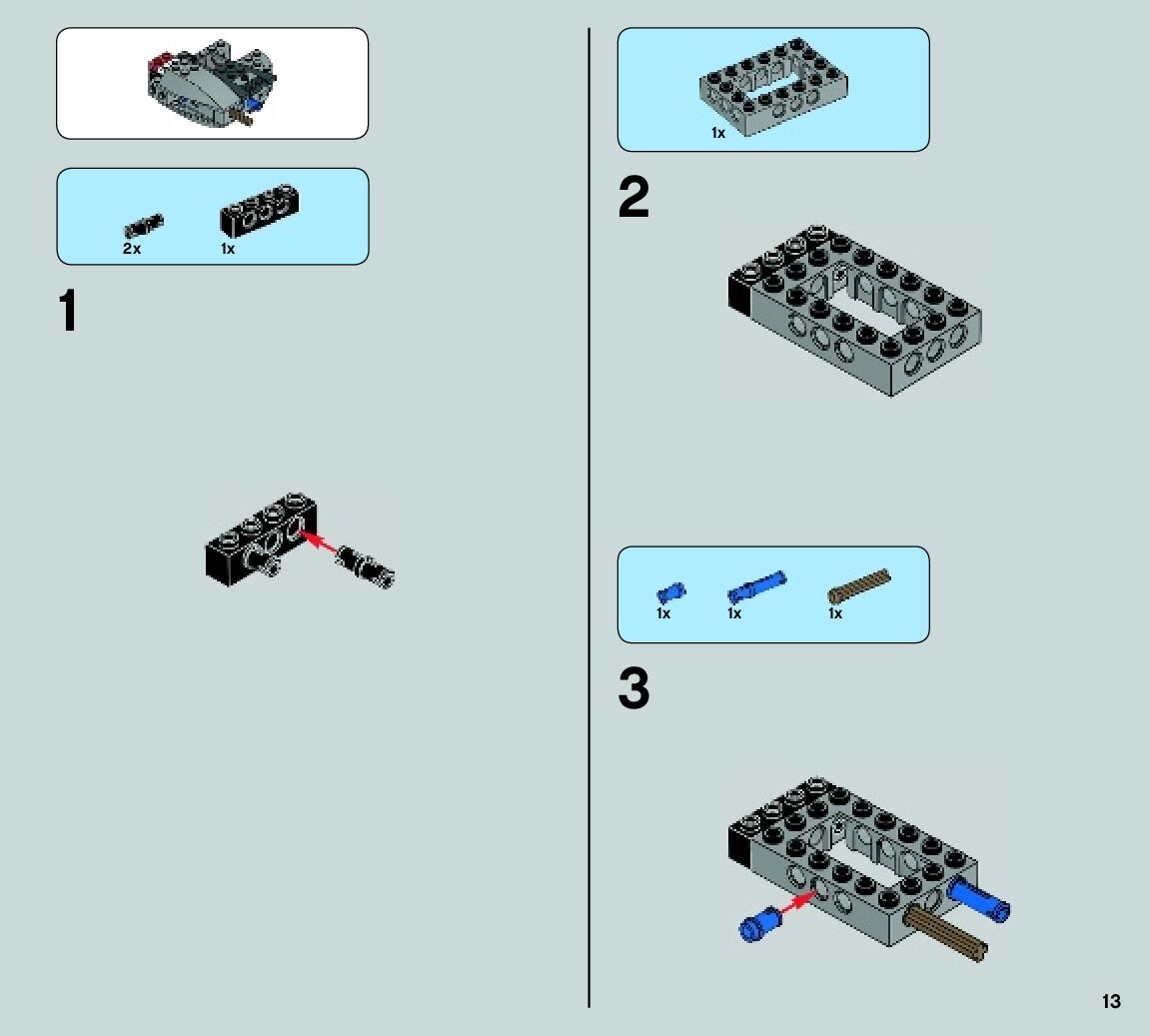 2x 1x

1

1x

2

1x 1x 1x

3

13