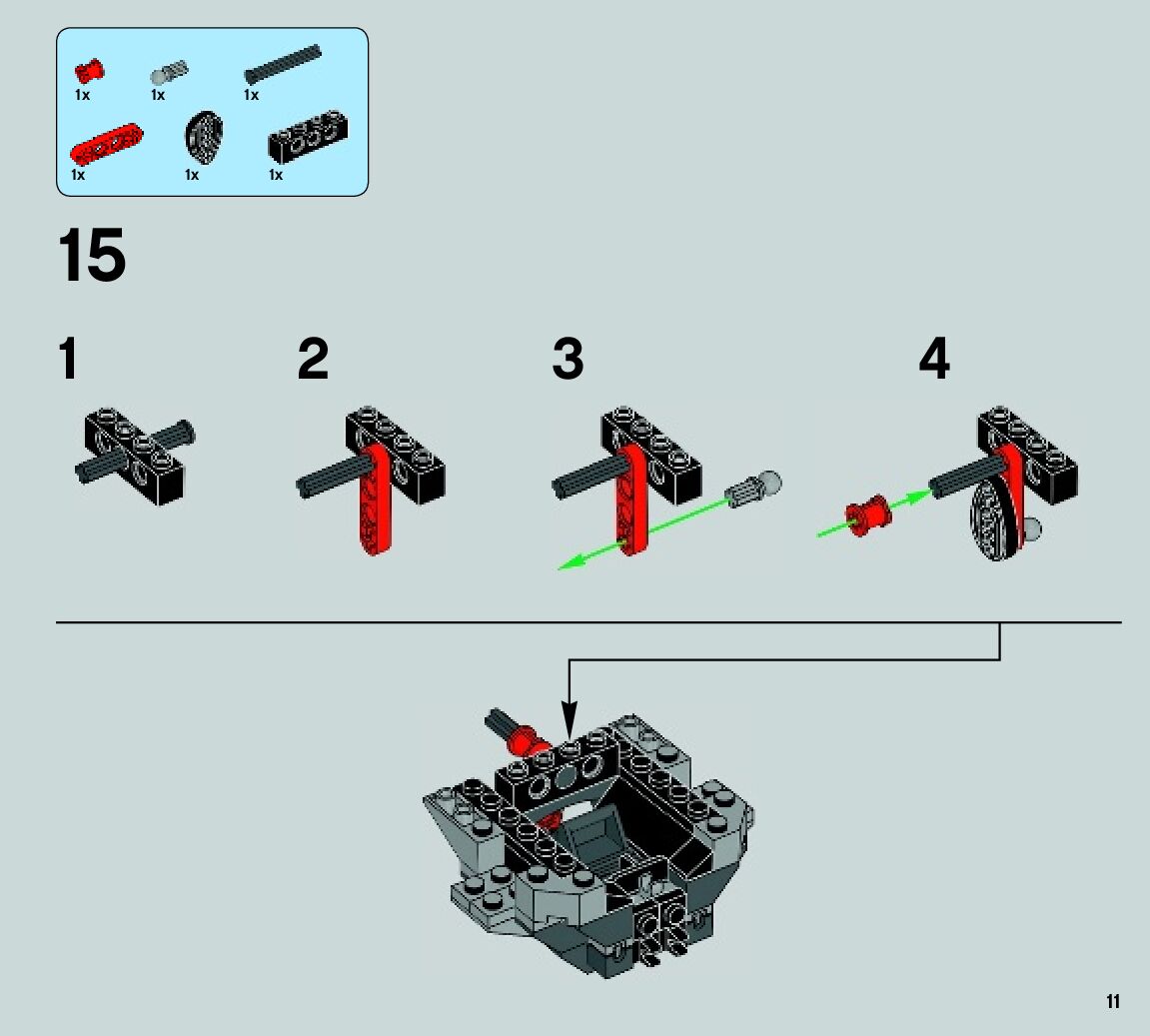 1x 1x 1x
1x 1x 1x

15

1

2

3

4

11