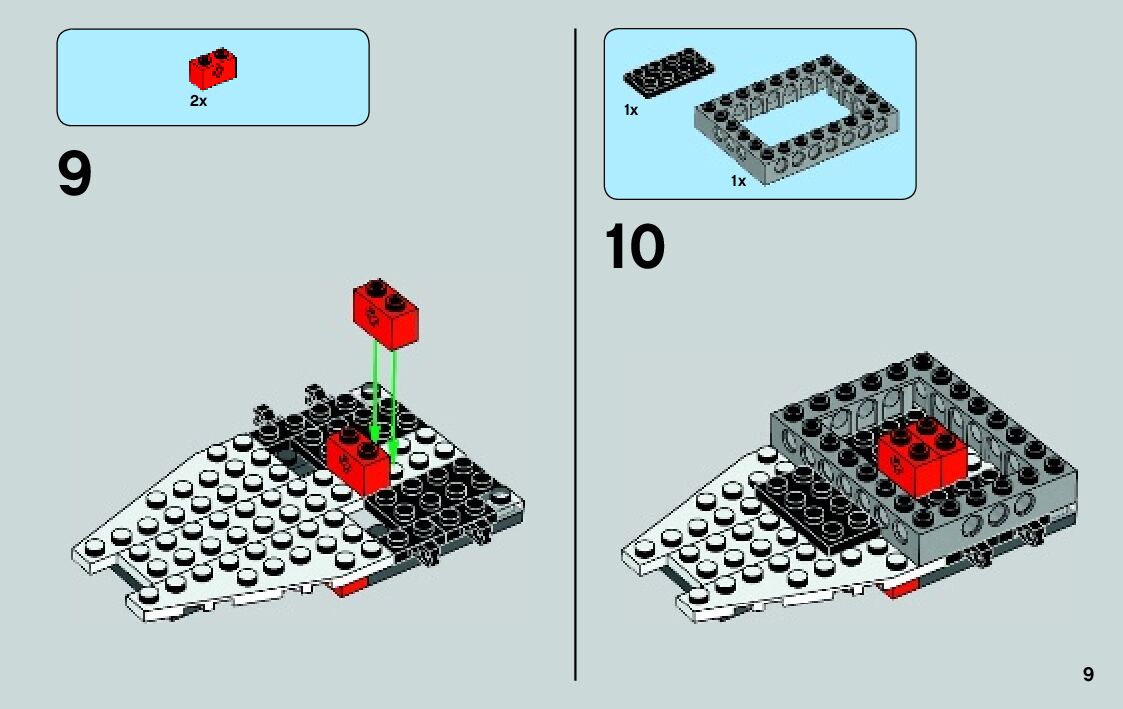 2x

9

1x

1x

10

9