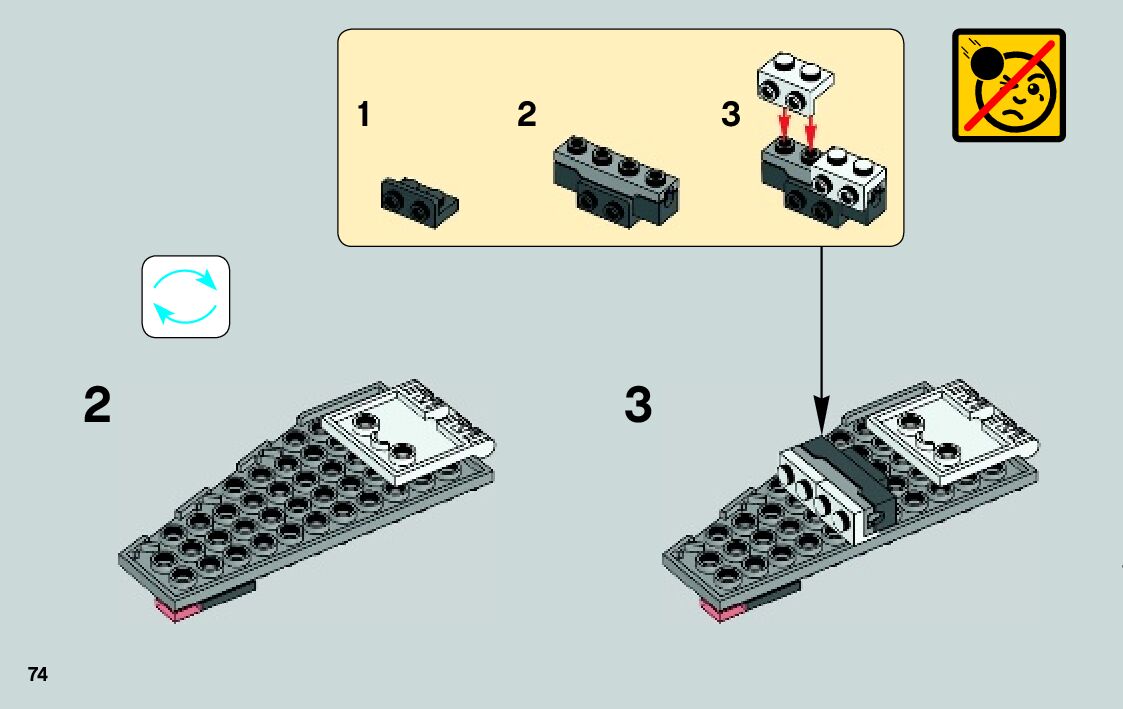 1
2
3

2

3

74