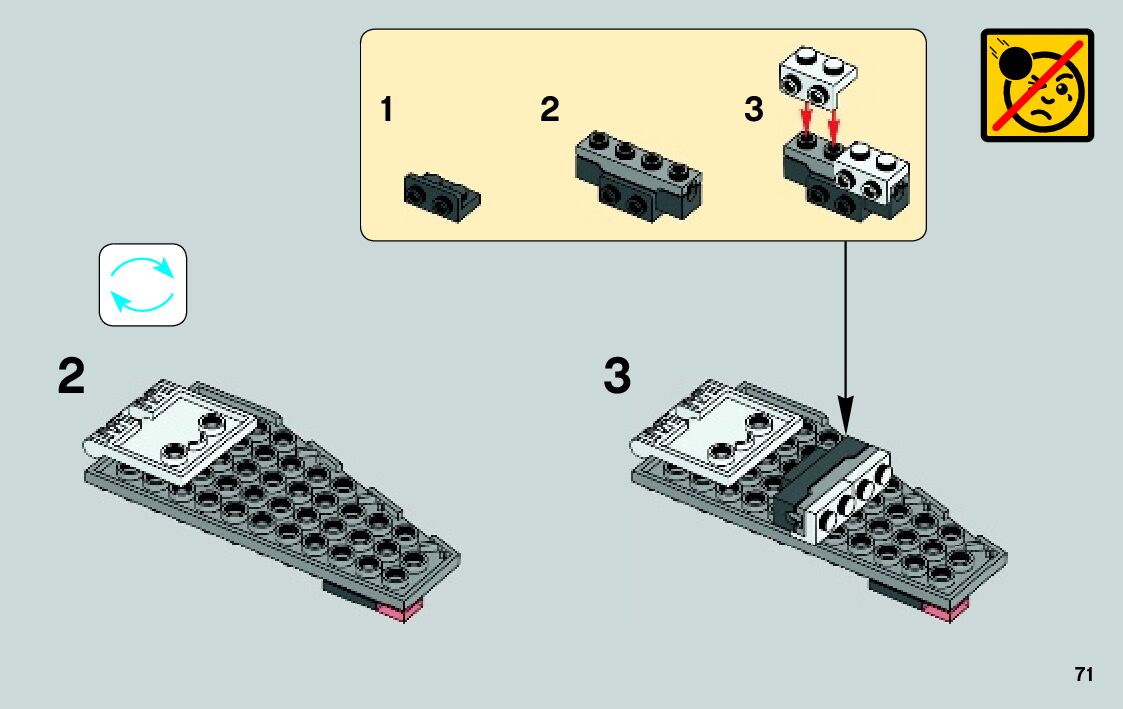 1

2

3

2

3

71