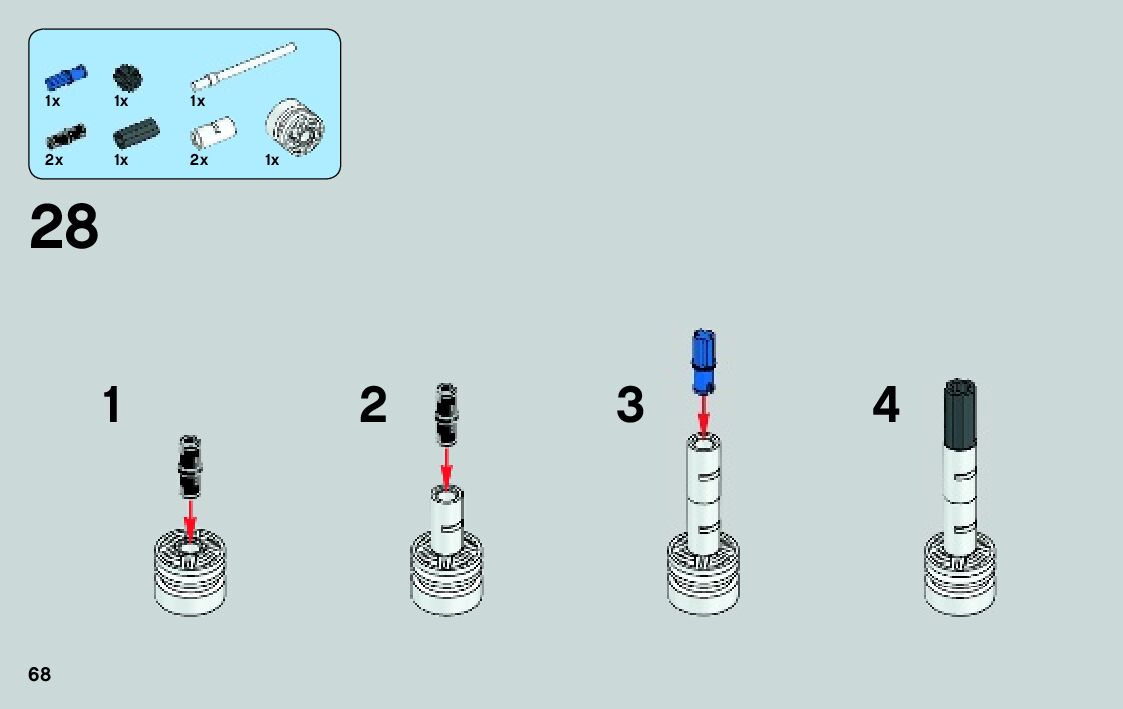 1x 1x 1x
2x 1x 2x 1x

28

1

2

3

4

68