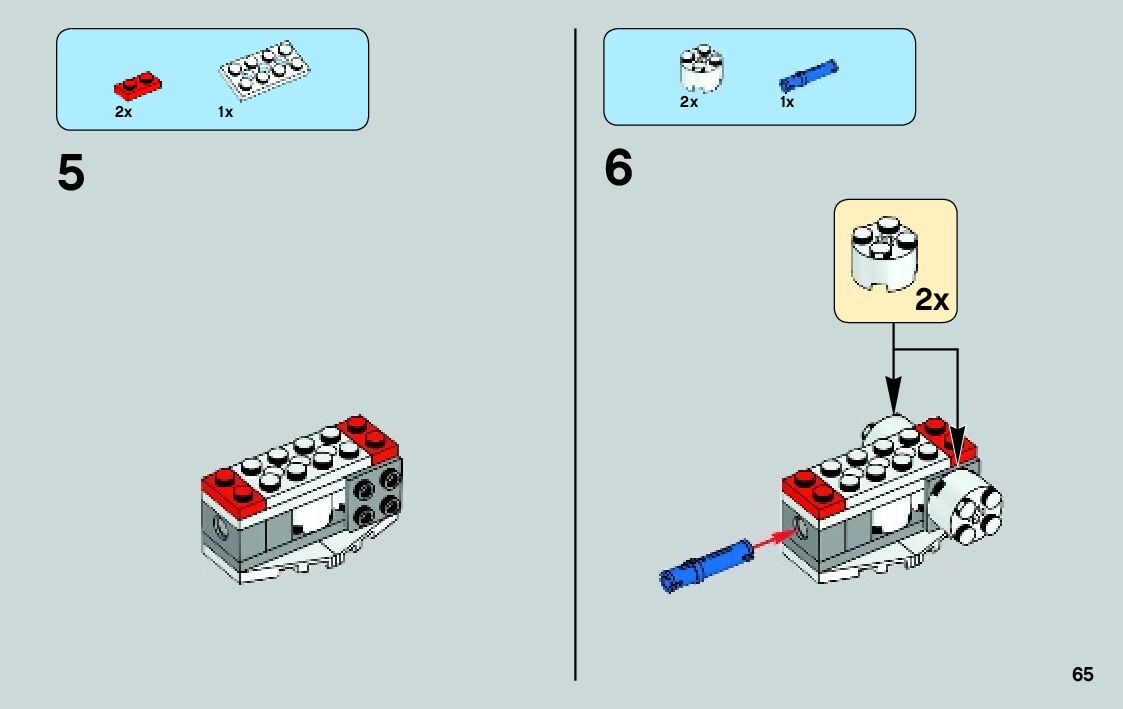 2x 1x

5

2x 1x

6

2x

65