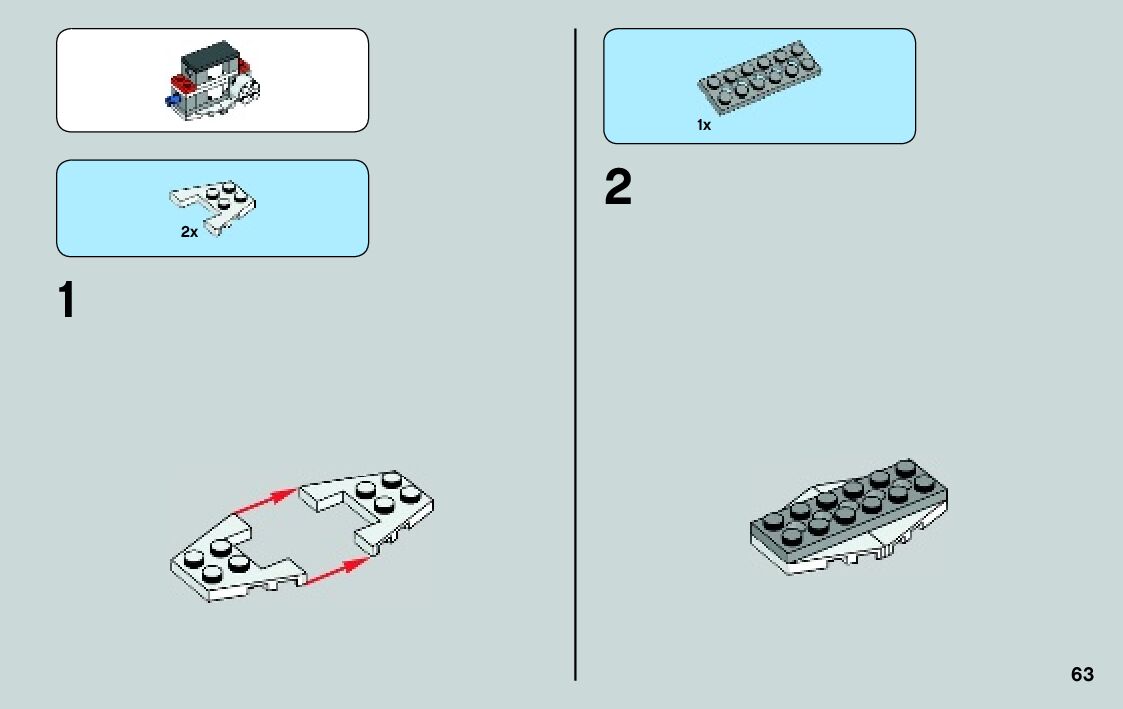 2x

1

1x

2

63