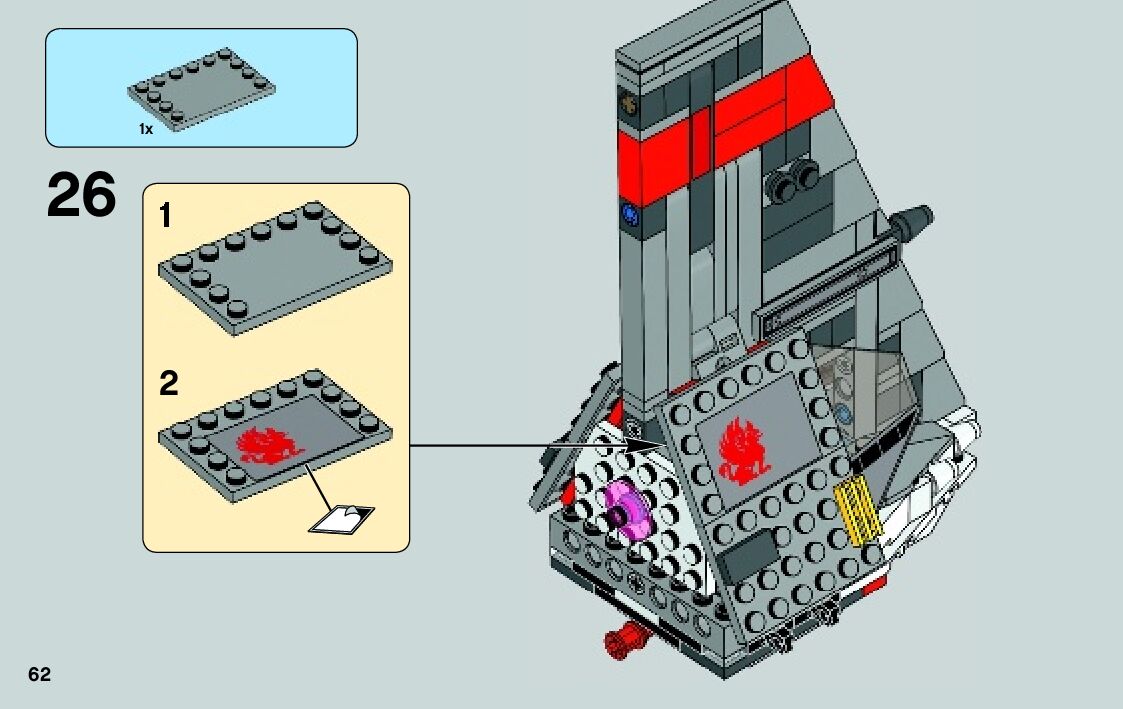 1x

26

1

2

62