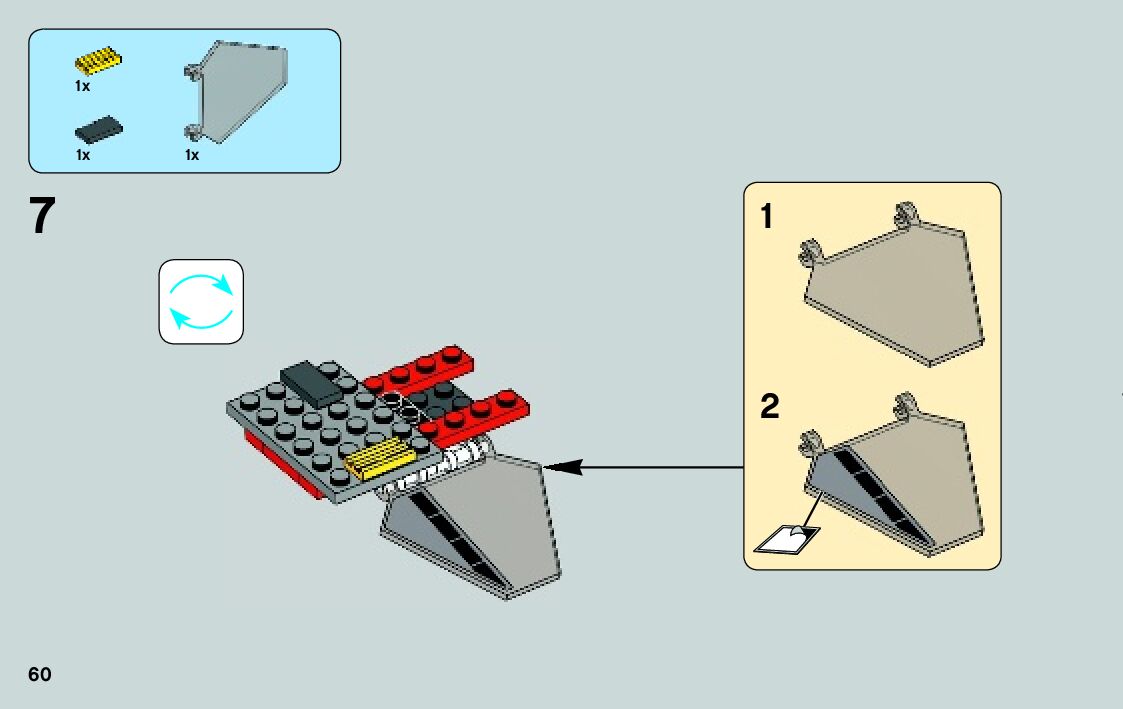 1x

1x

1x

7

1

2

60