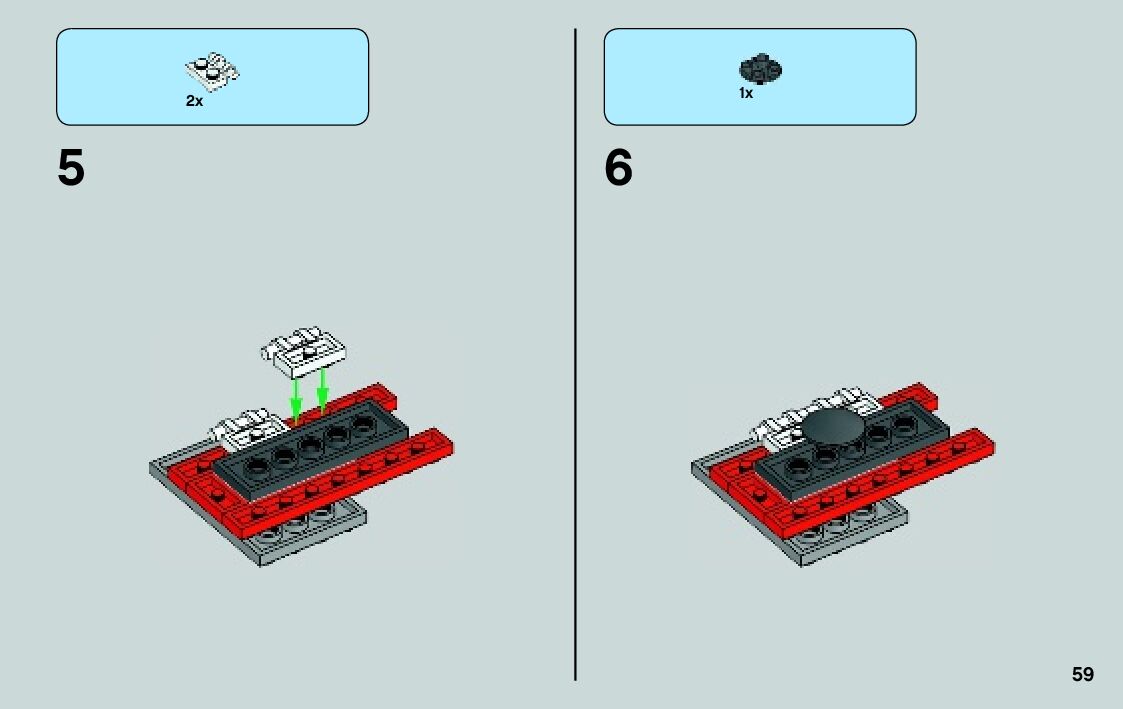 2x

5

1x

6

59