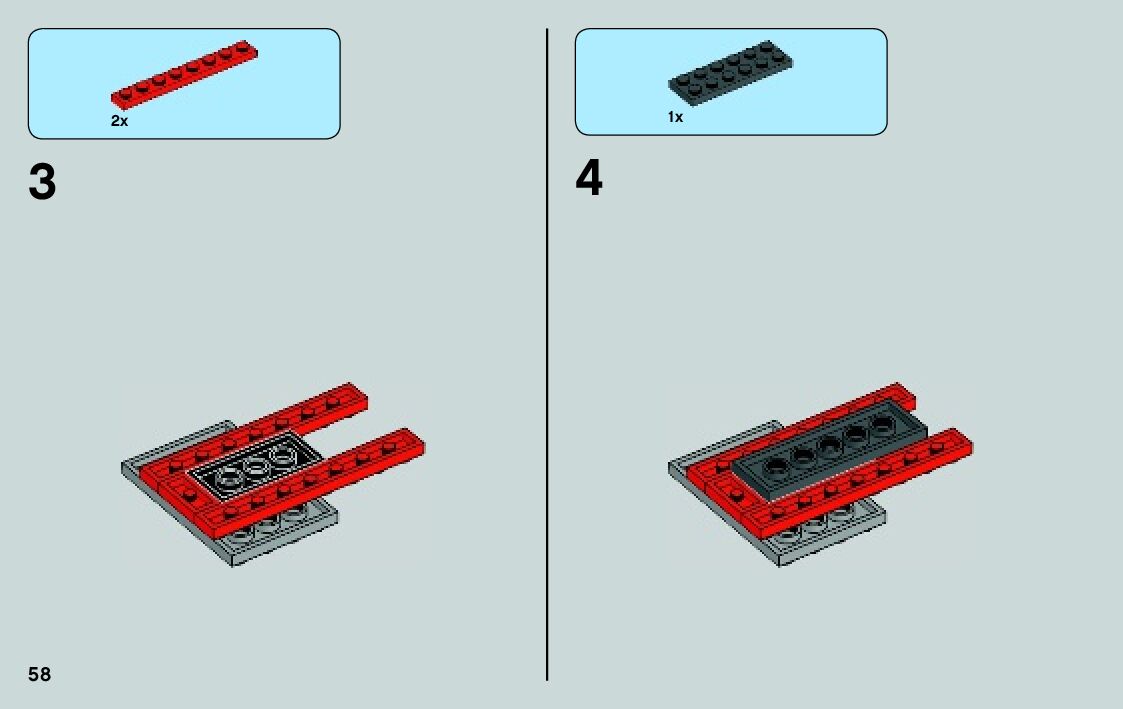 2x

3

1x

4

58