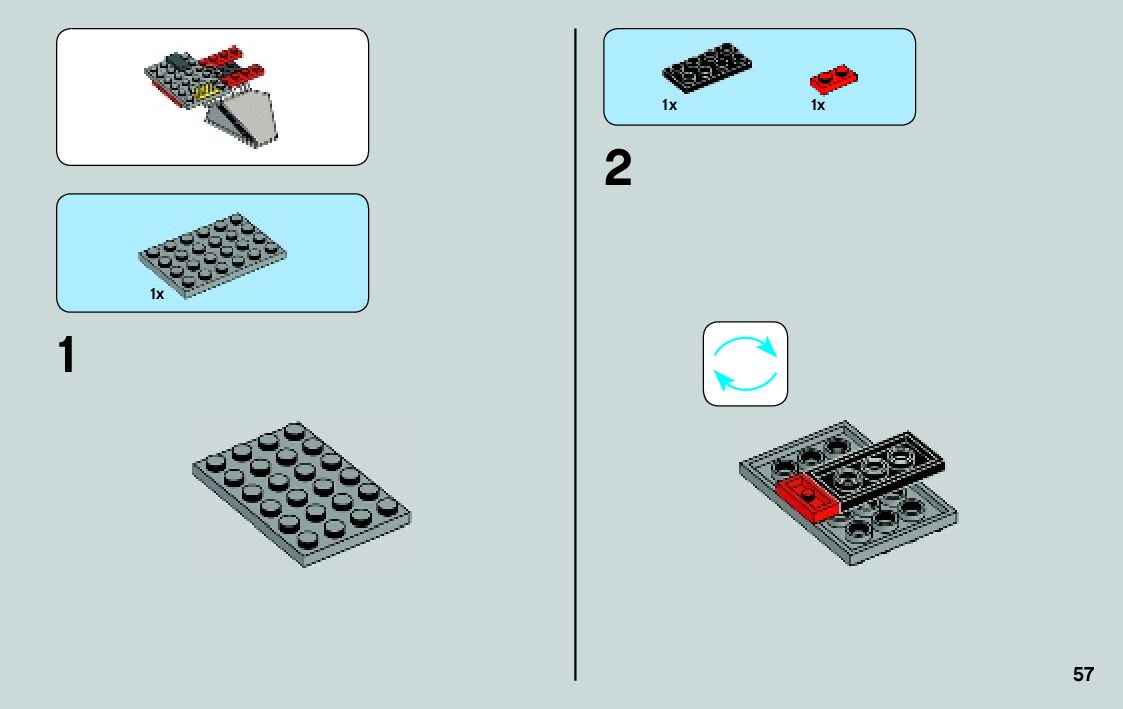 1x

1

1x

1x

2

57