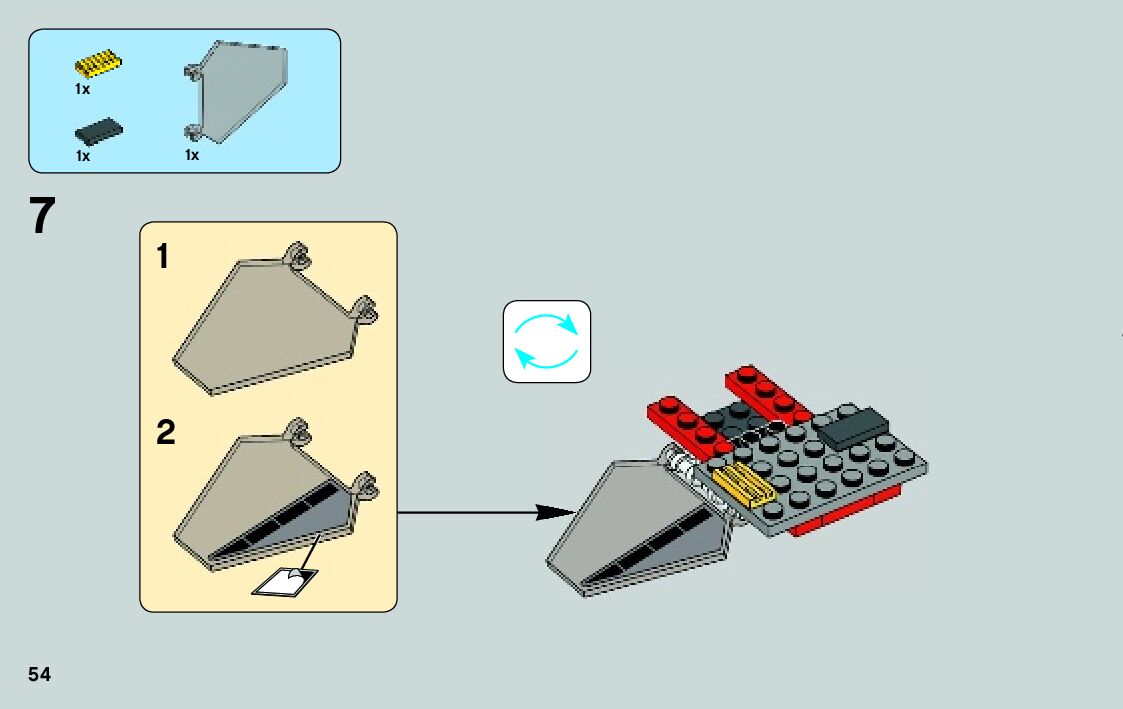 1x
1x
1x

7

1

2

54