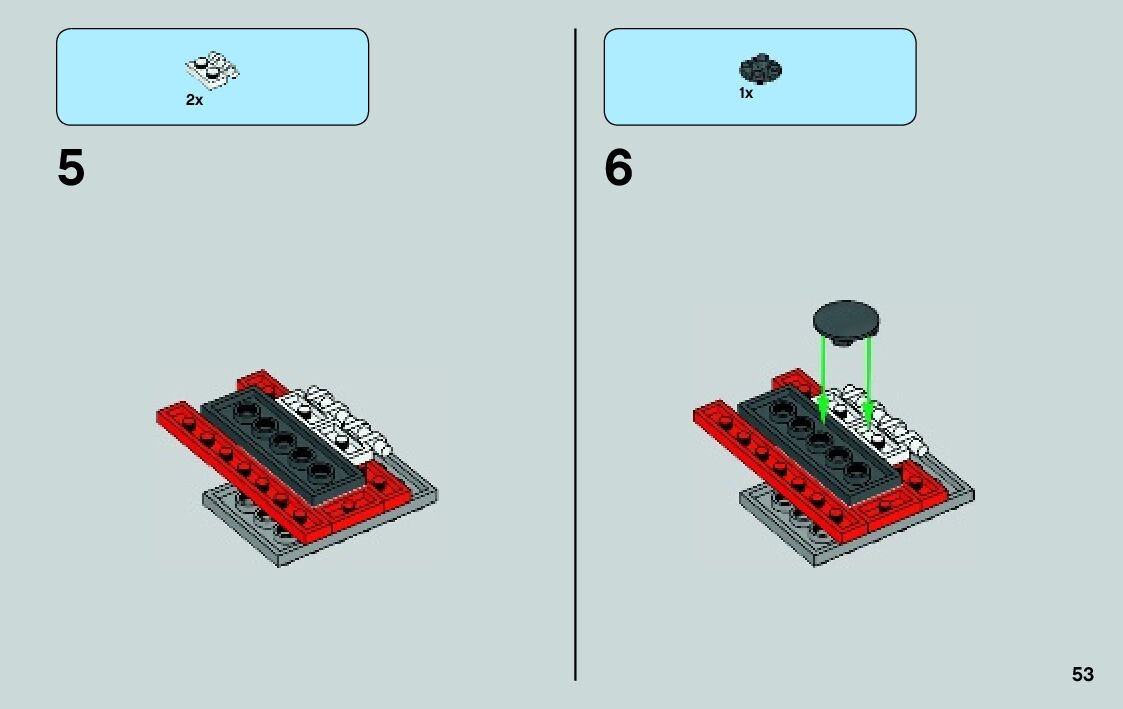 2x

5

1x

6

53