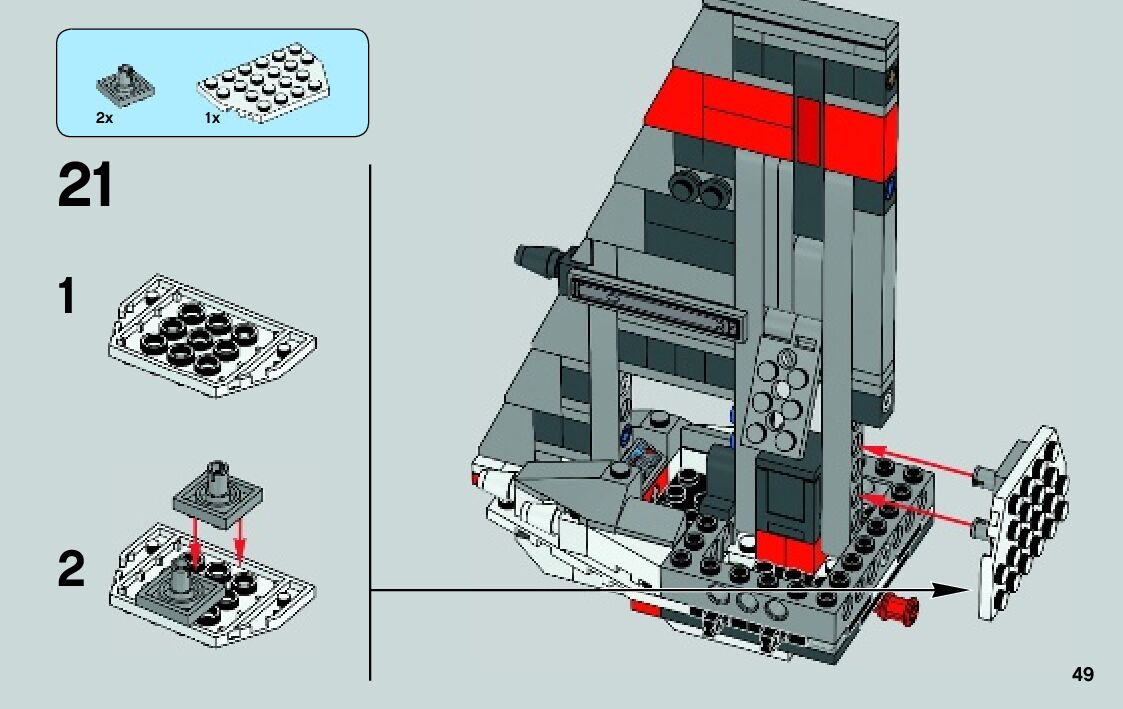 2x
1x

21

1

2

49