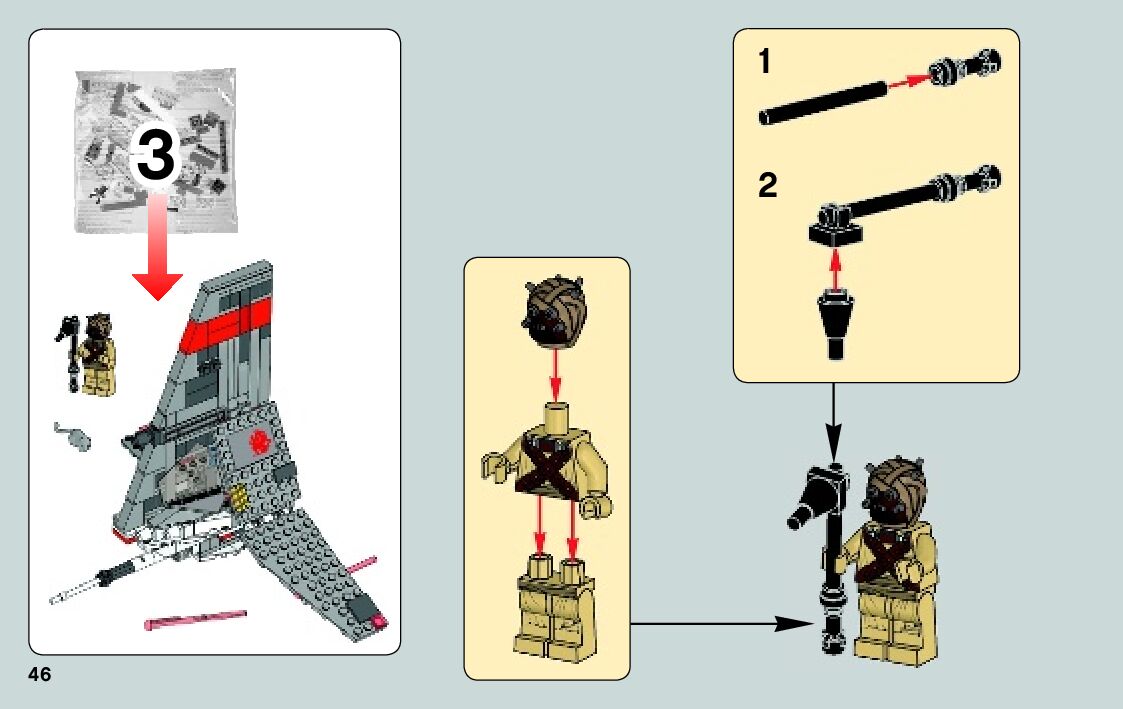 3

1

2

46