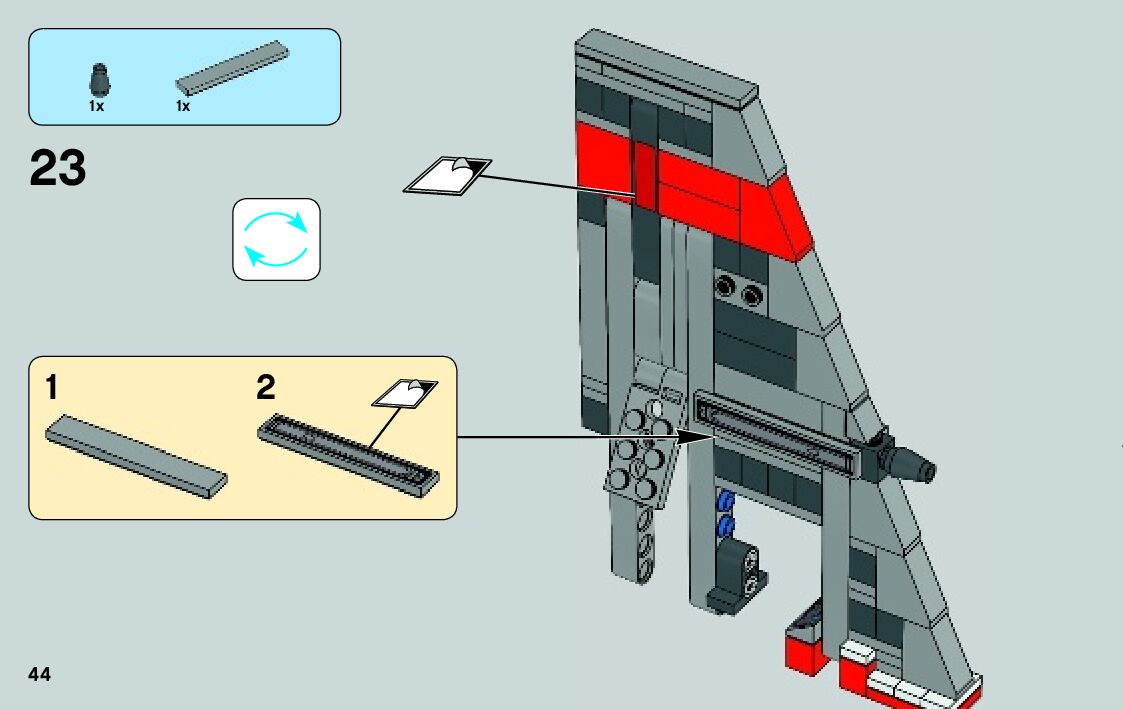 1x 1x

23

1

2

44