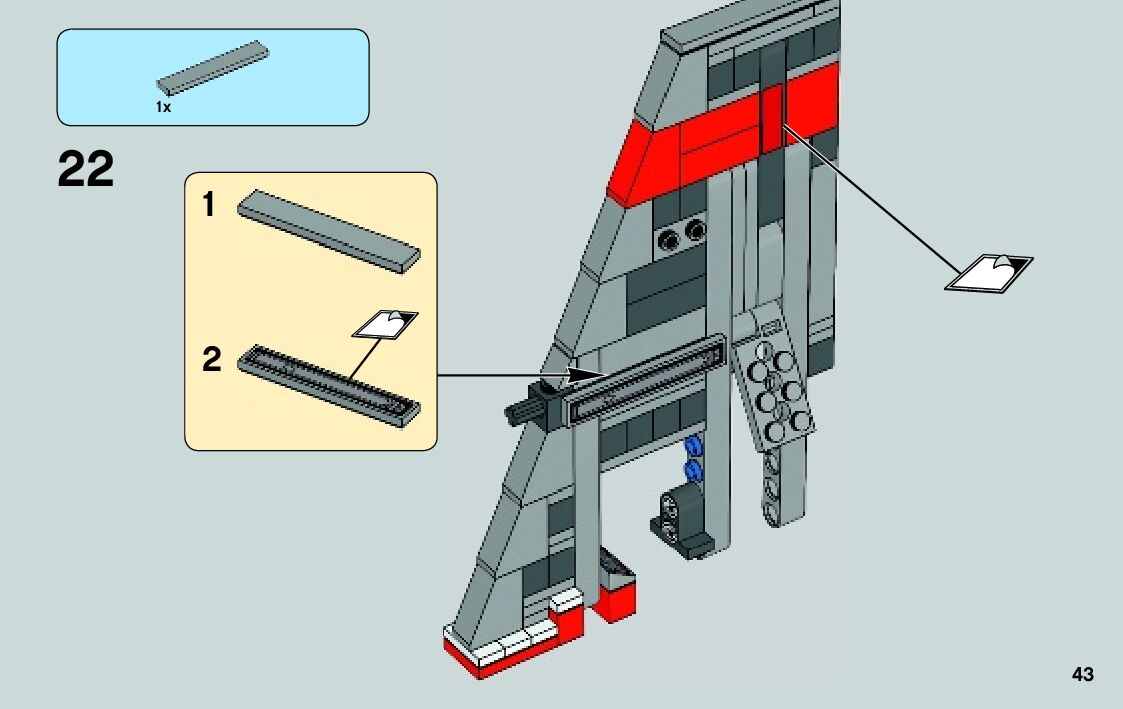 1x

22

1

2

43