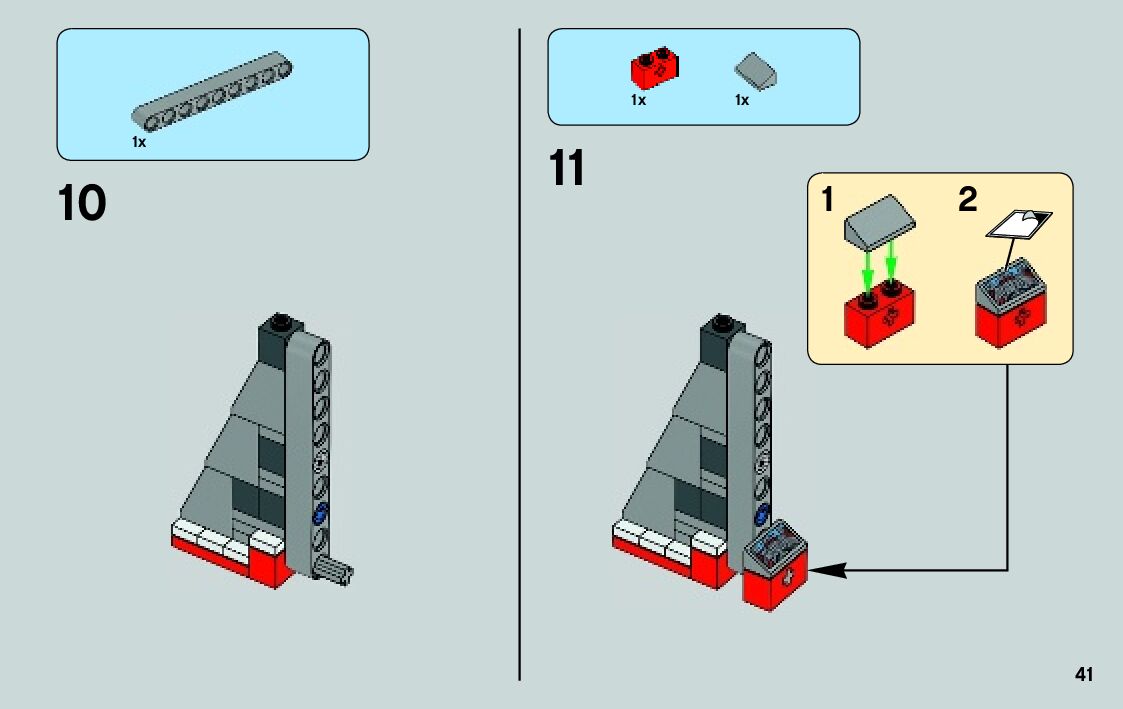 1x

10

1x 1x

11

1

2

41