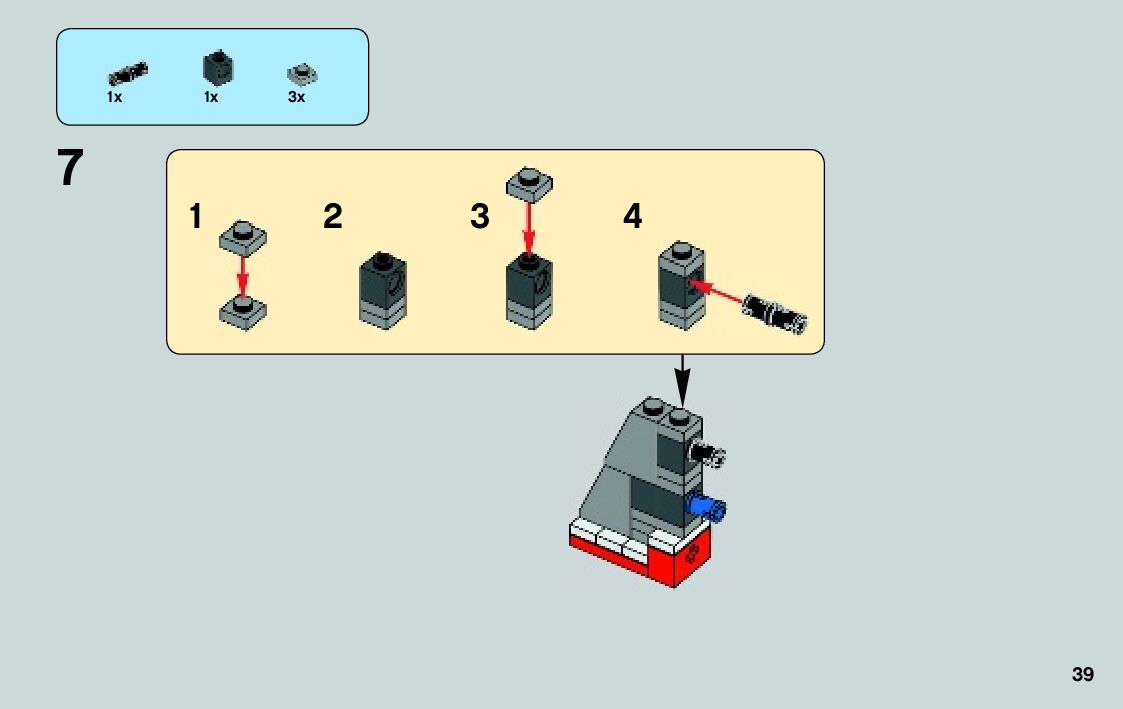 1x 1x 3x

7

1 2 3 4

39