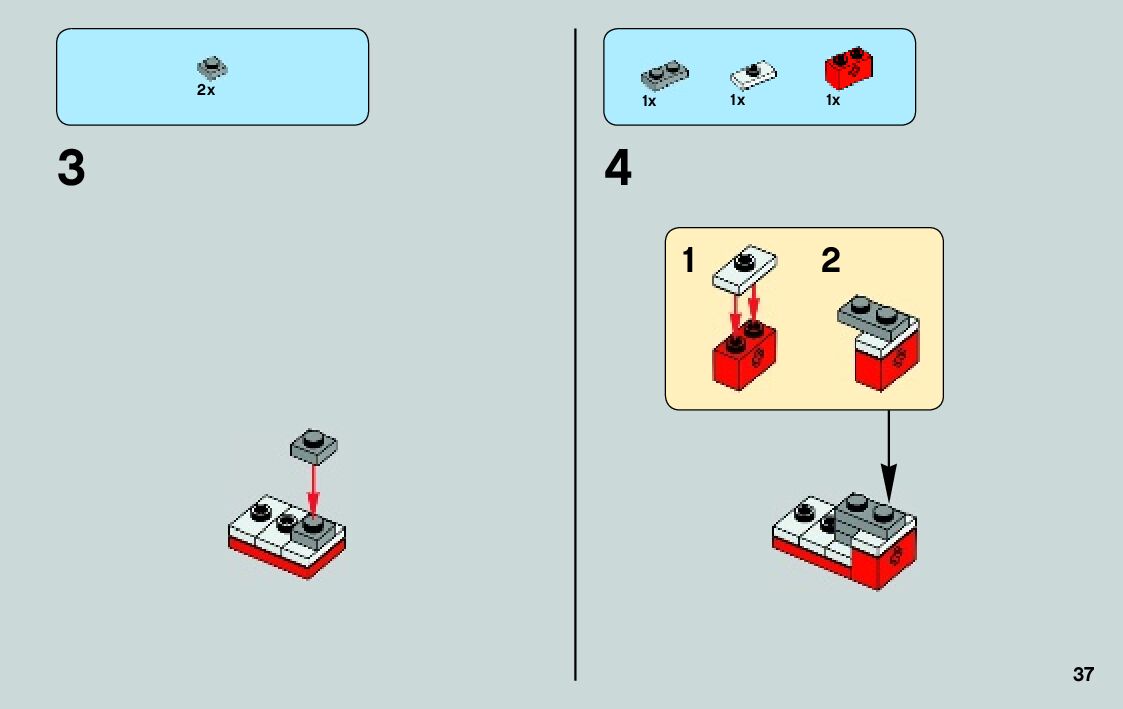 2x

3

1x 1x 1x

4

1 2

37