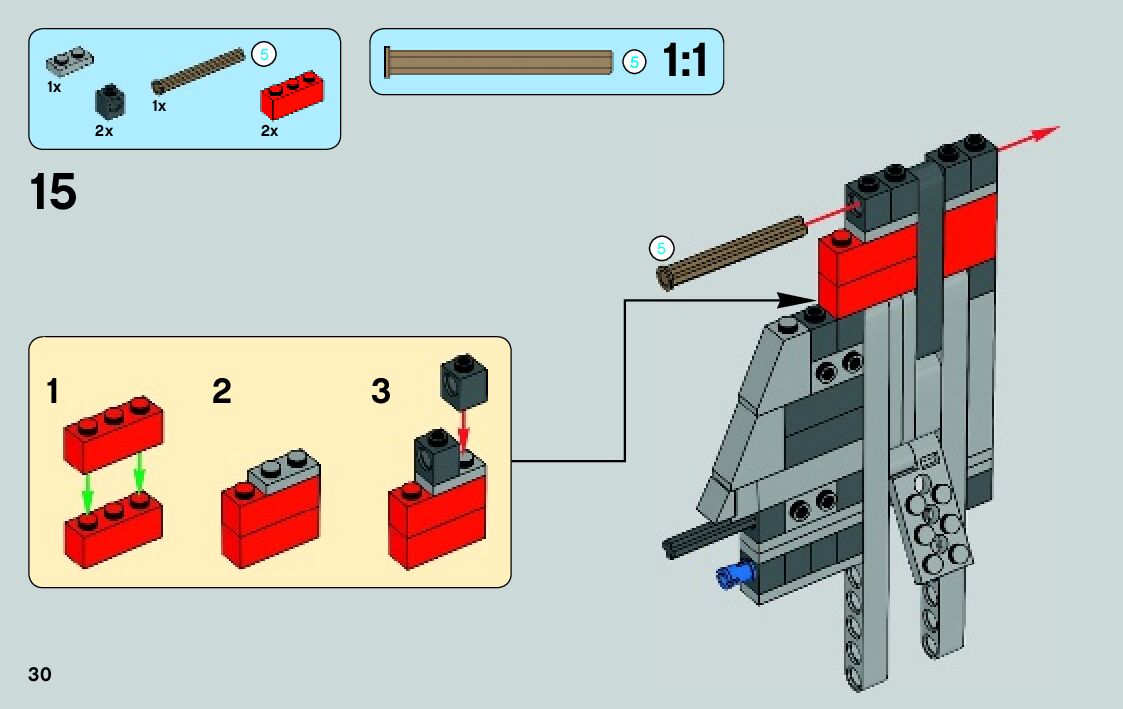 1x
2x
5
1x
2x

5 1:1

15

5

1
2
3

30