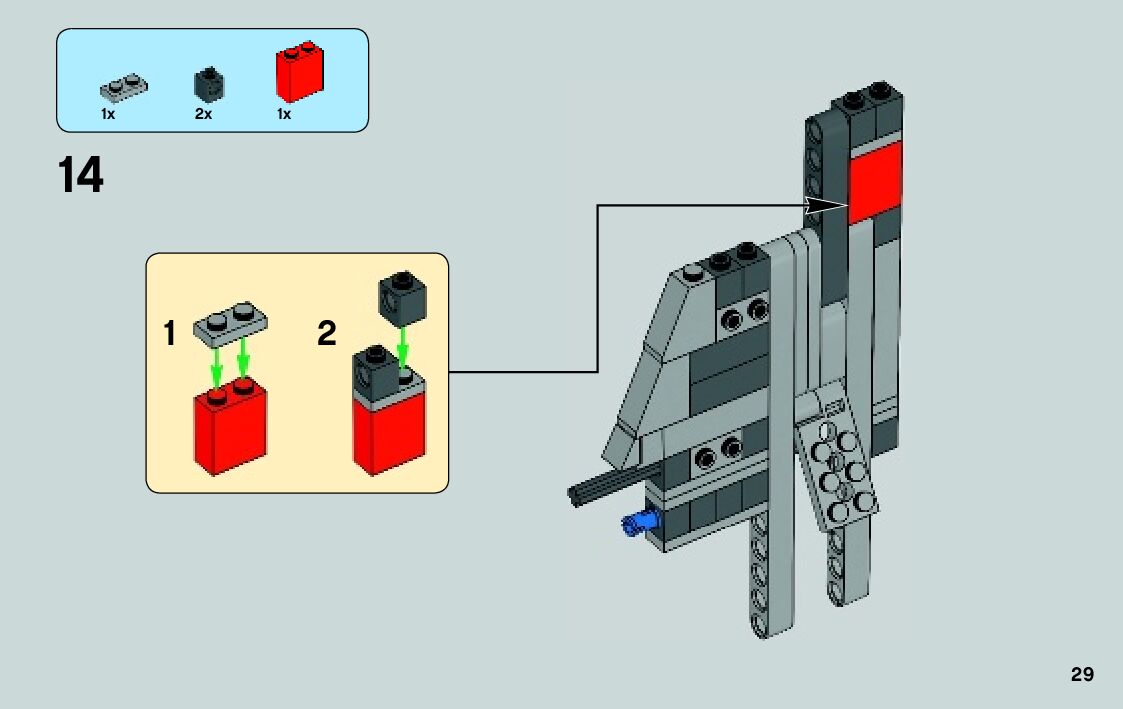 1x 2x 1x

14

1

2

29