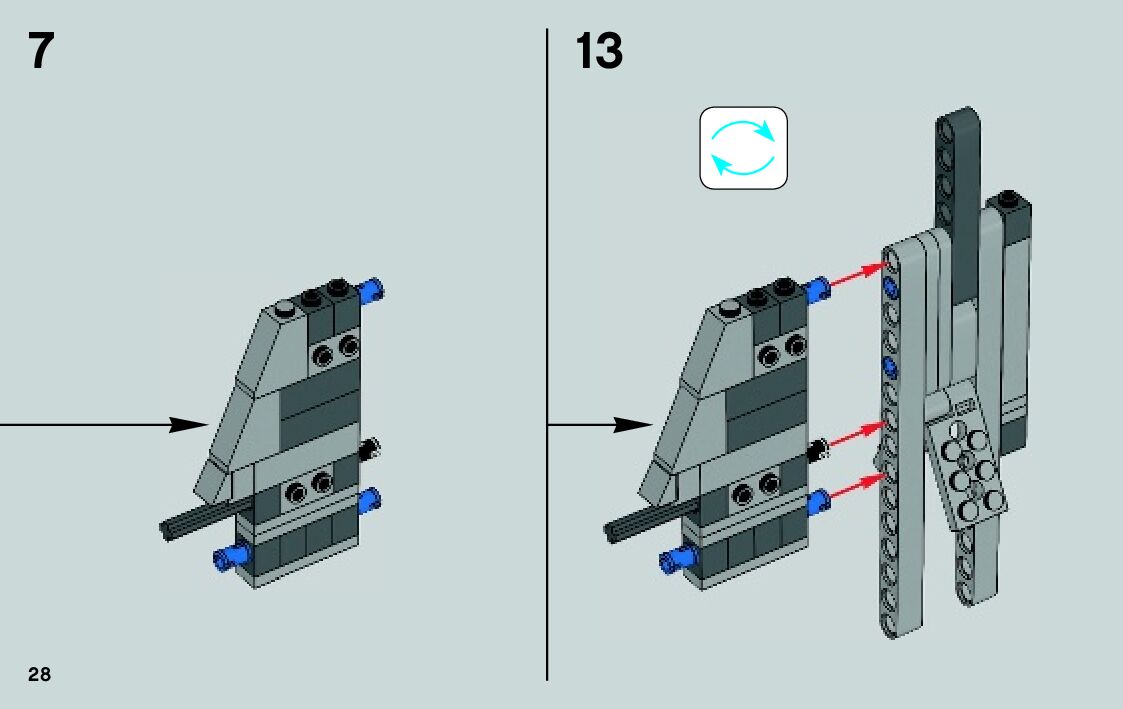 7

13

28