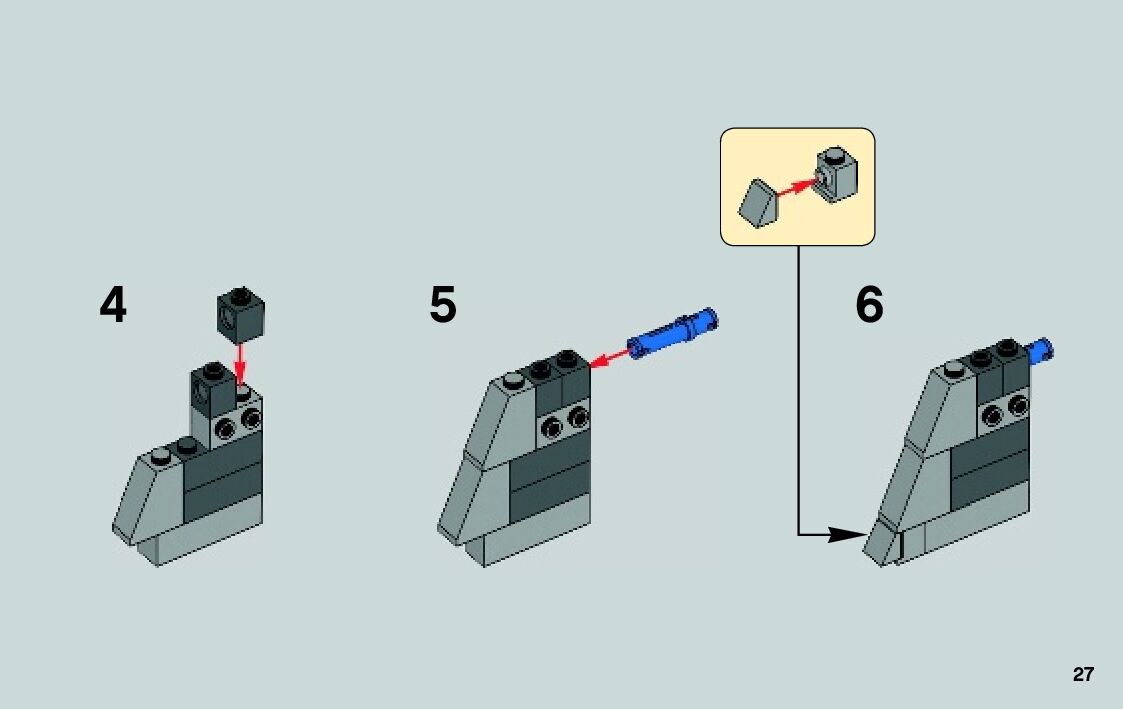 4

5

6

27