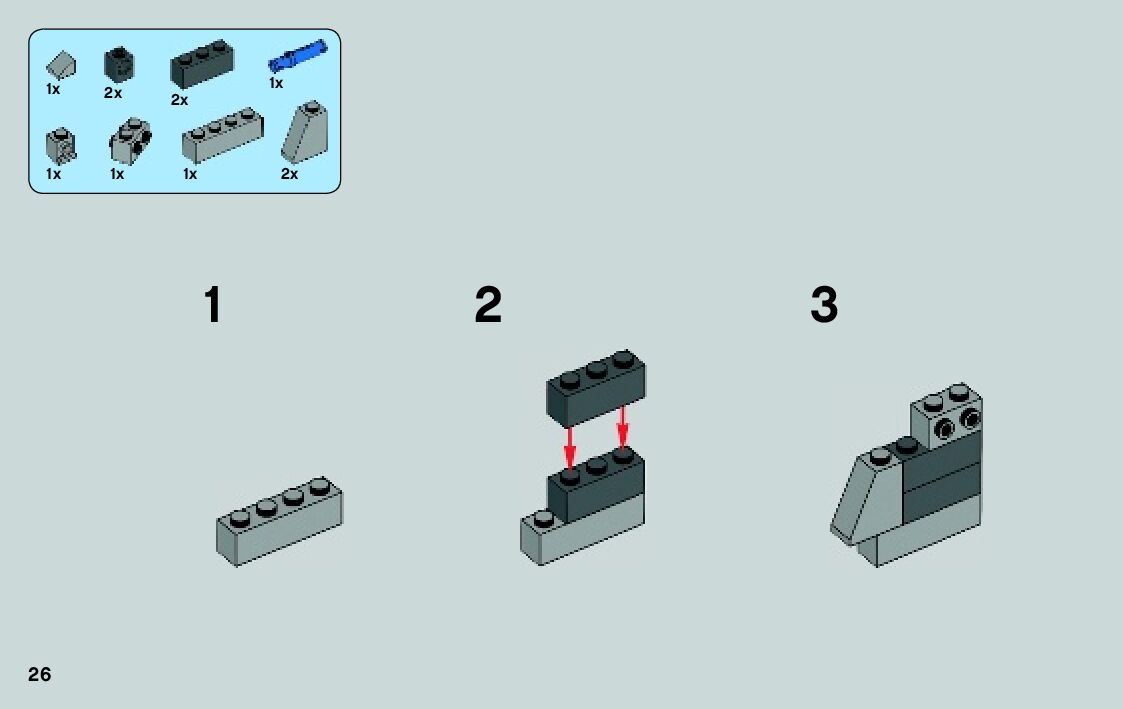 1x
2x
2x
1x
1x
1x
1x
2x

1

2

3

26