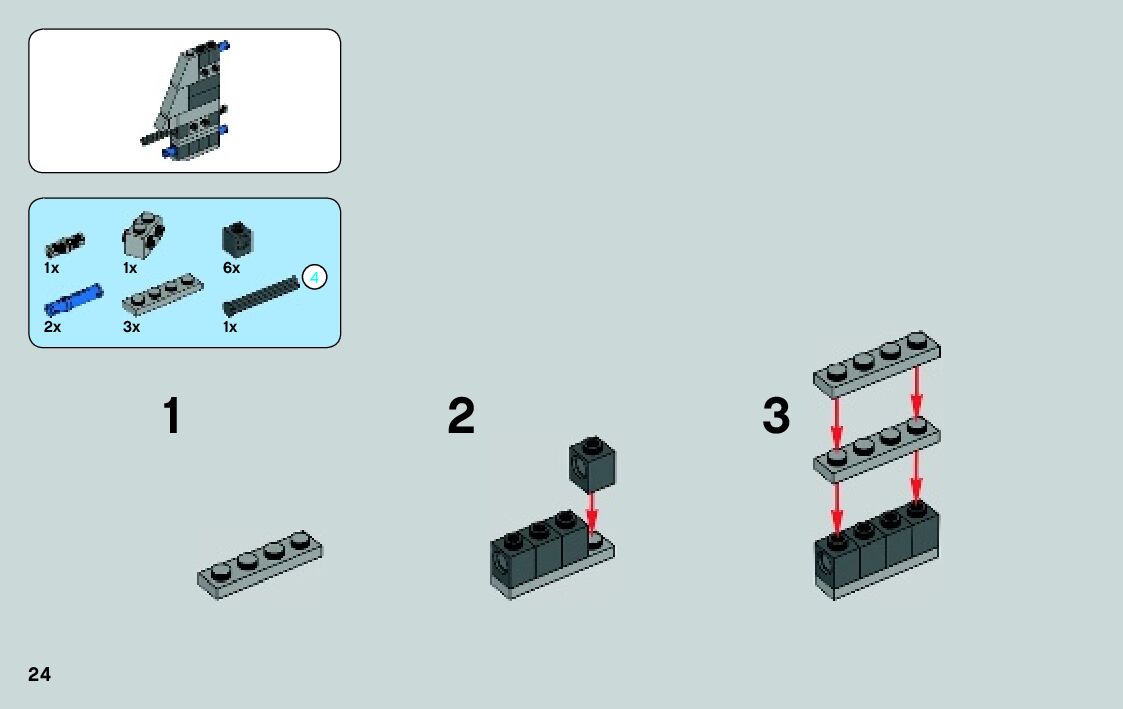 1x
1x
6x
4
2x
3x
1x

1

2

3

24