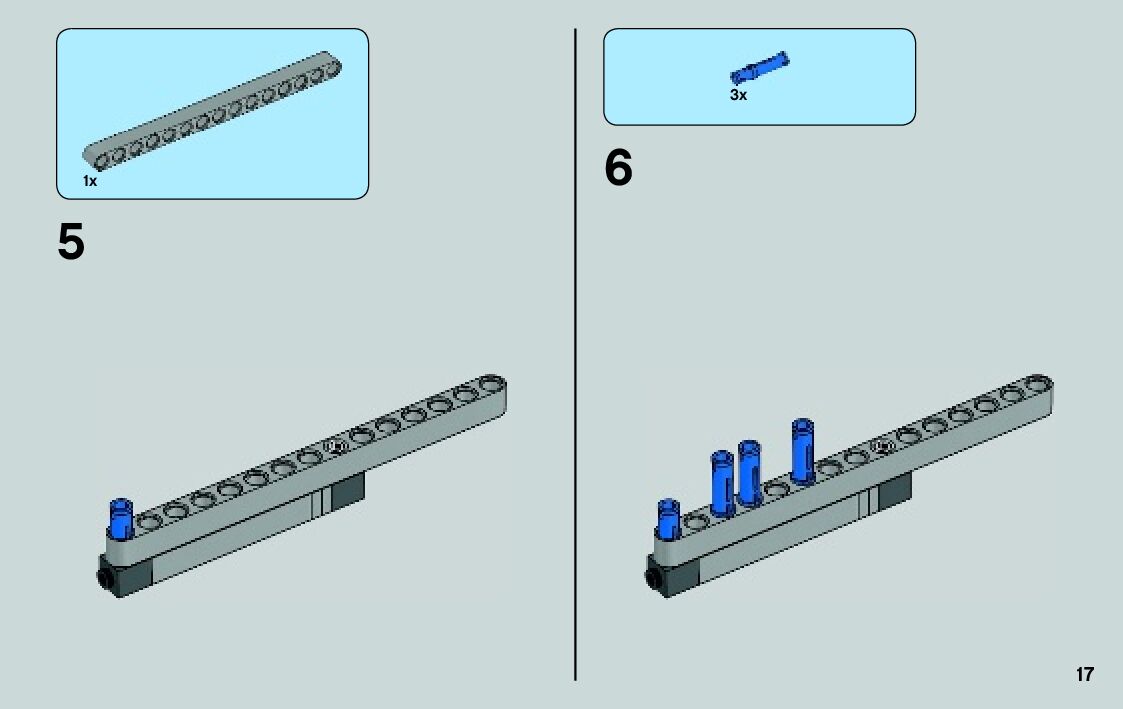 1x

5

3x

6

17