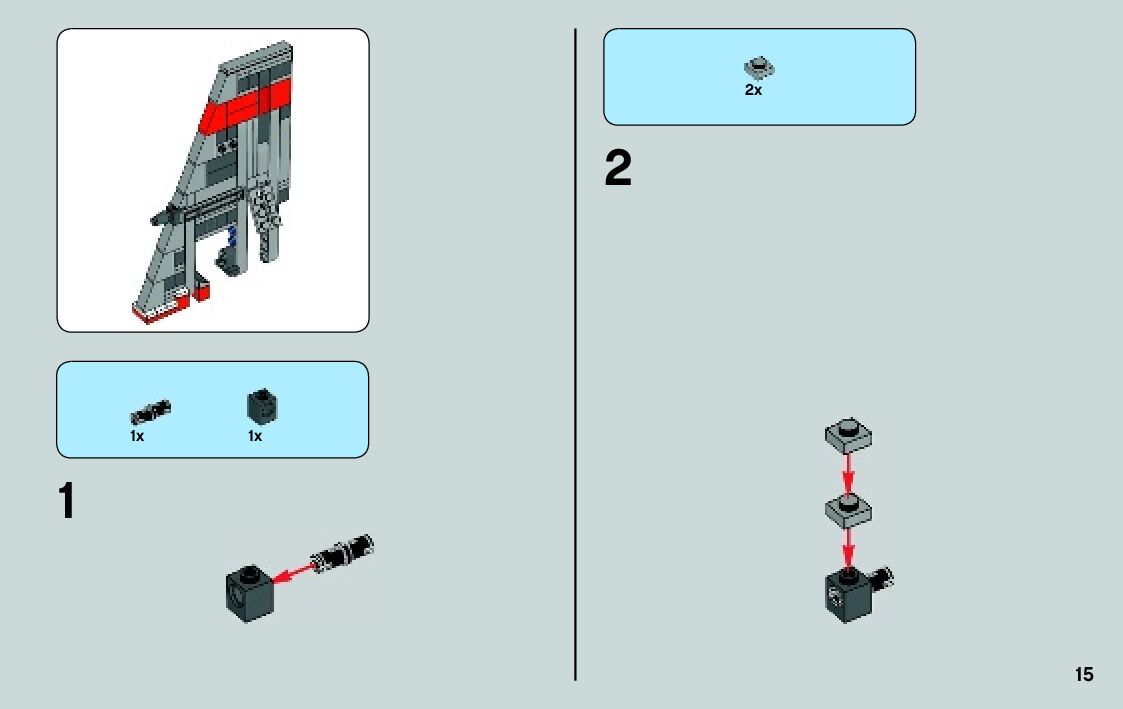 1x

1x

1

2x

2

15