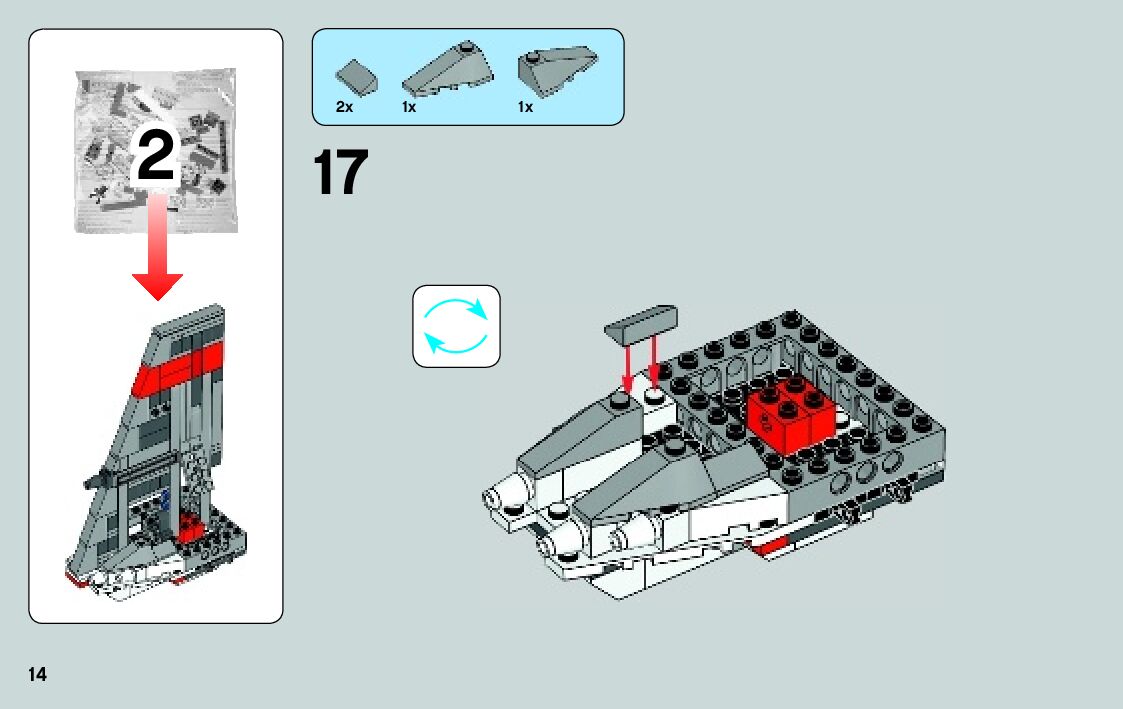 2

2x 1x 1x

17

14