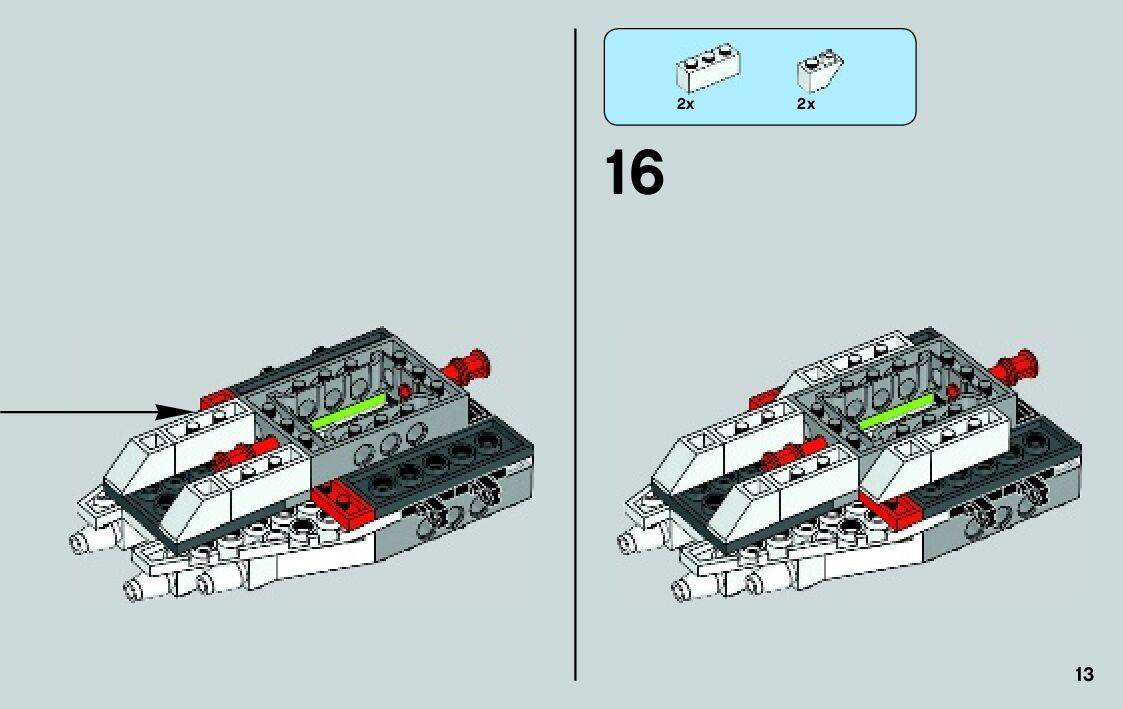 2x
2x

16

13