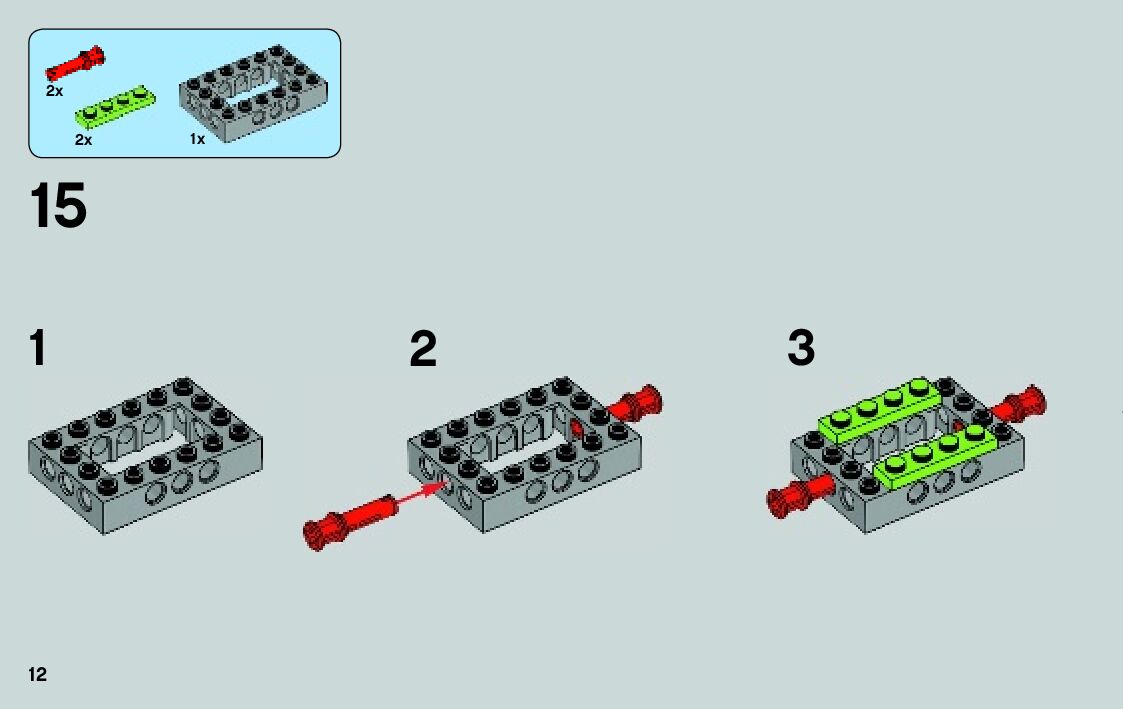 2x

2x

1x

15

1

2

3

12