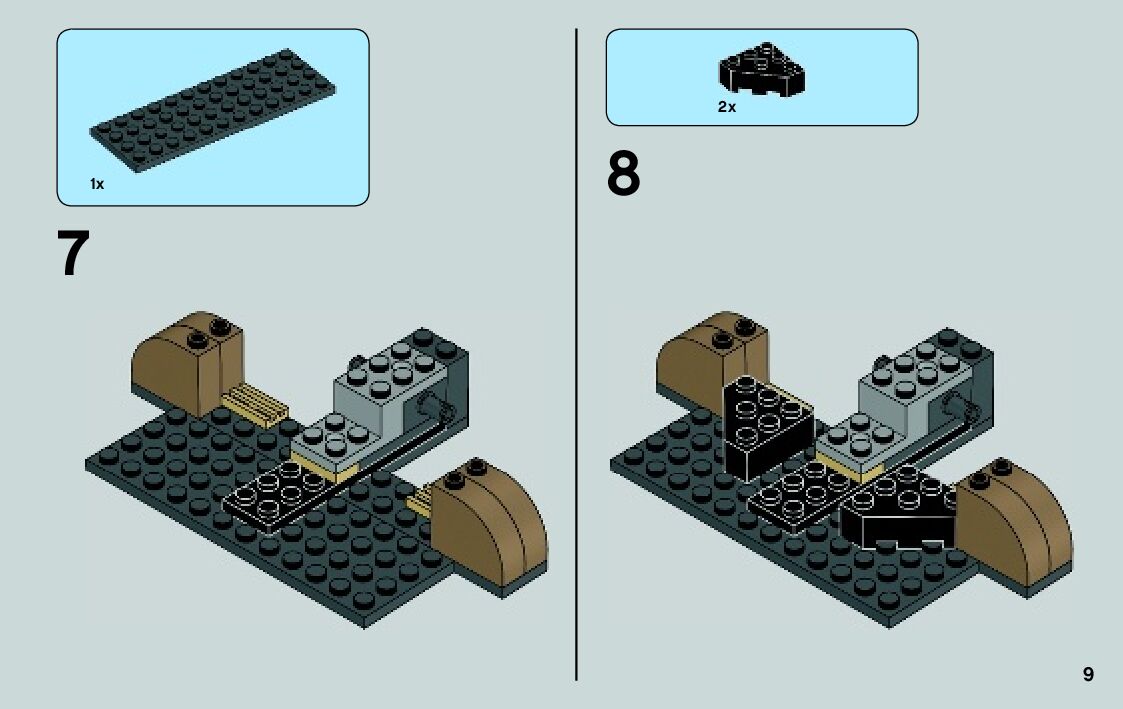 1x

7

2x

8

9