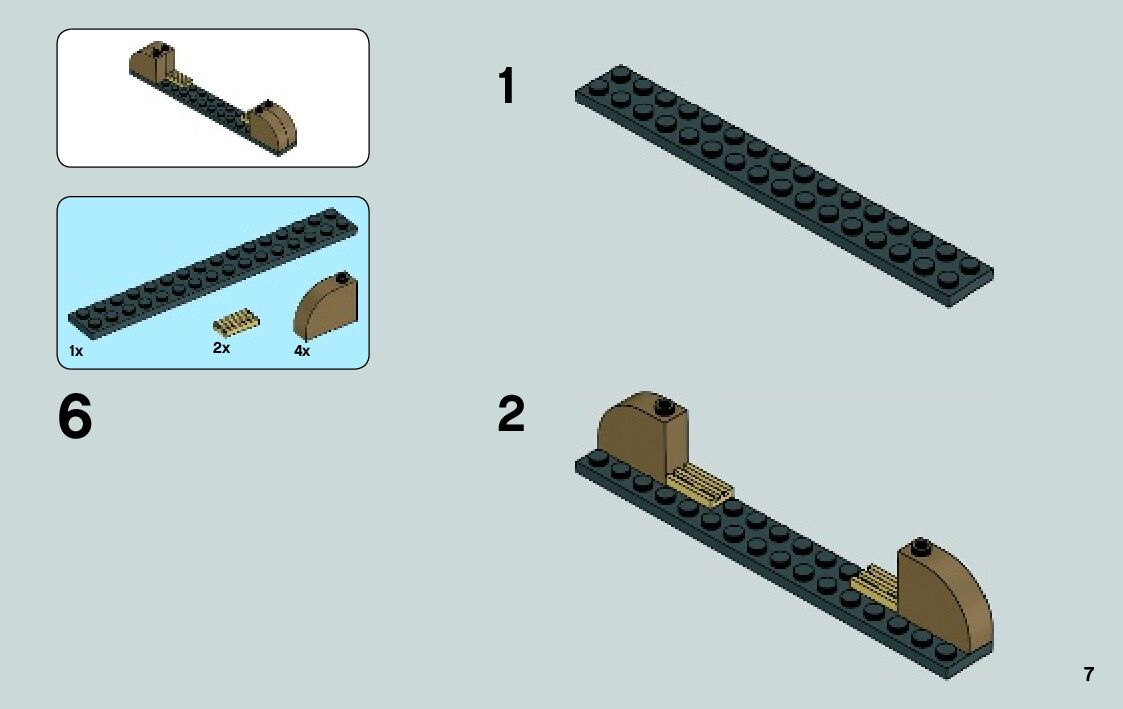 1x
2x
4x
6
1
2
7