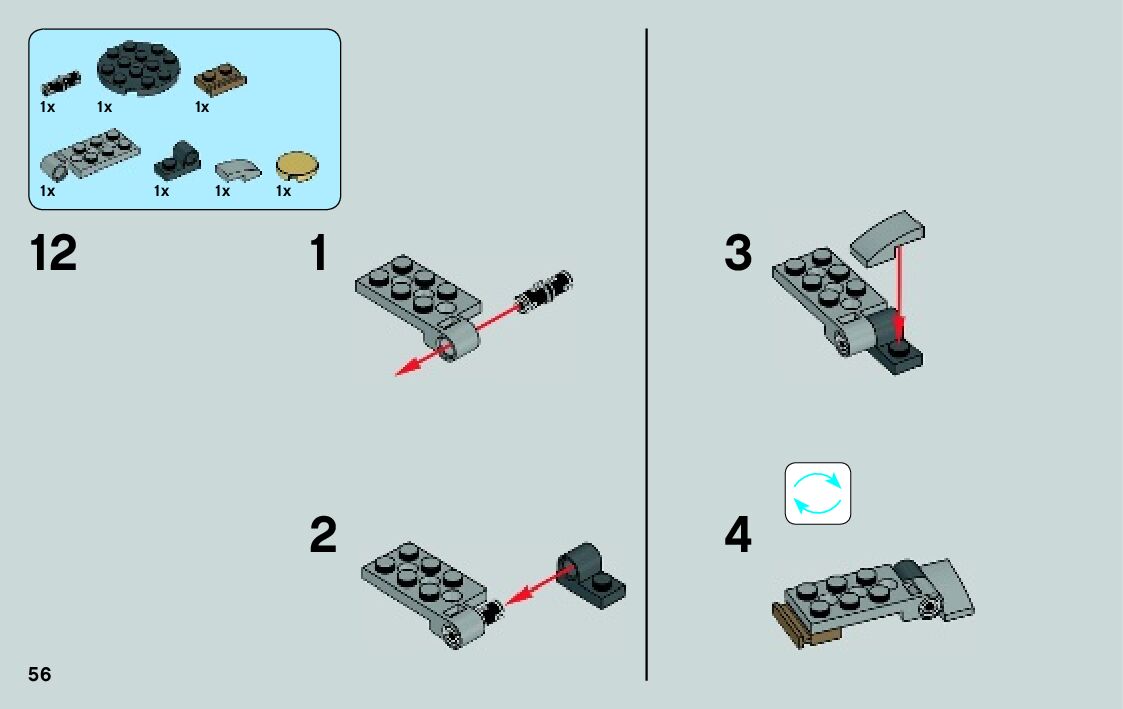 1x 1x 1x

1x 1x 1x 1x

12

1

2

3

4

56