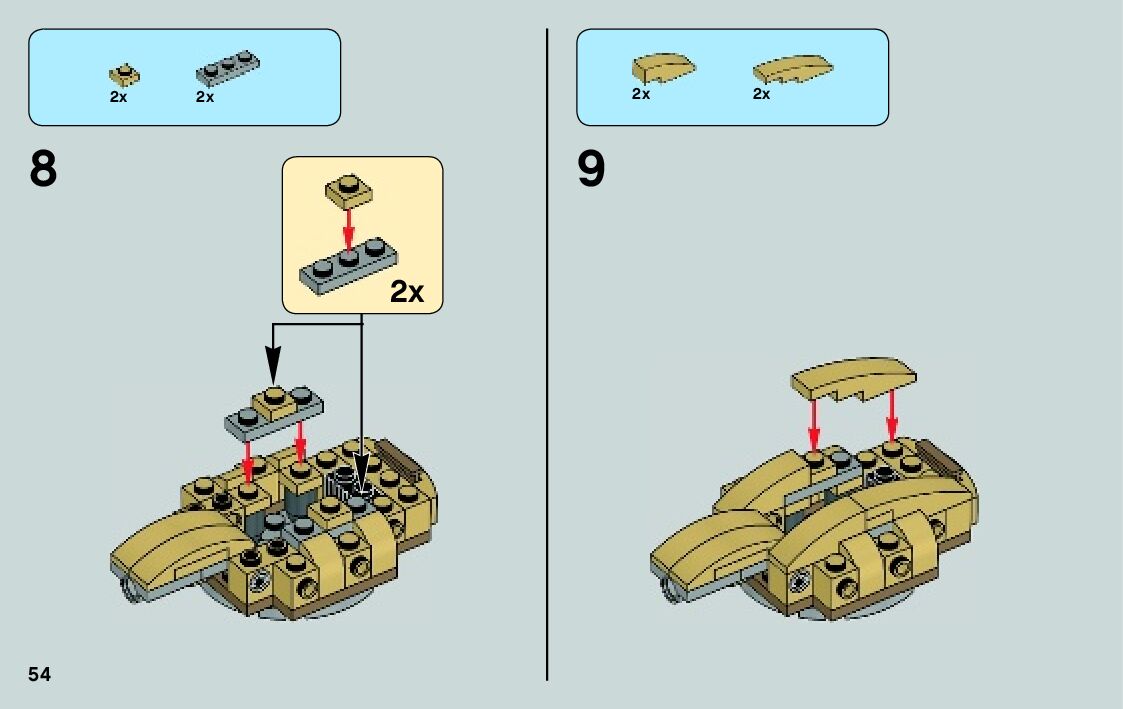 2x 2x

8

2x

54

2x 2x

9