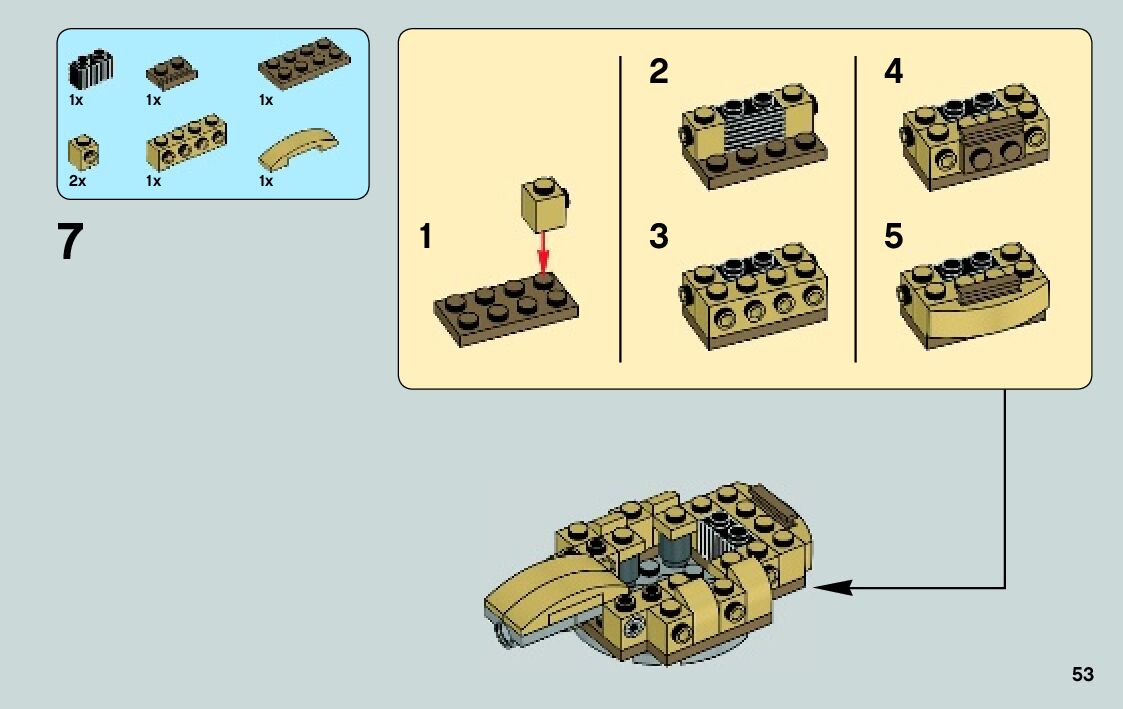 1x
1x
1x
2x
1x
1x

7

1

2

3

4

5

53