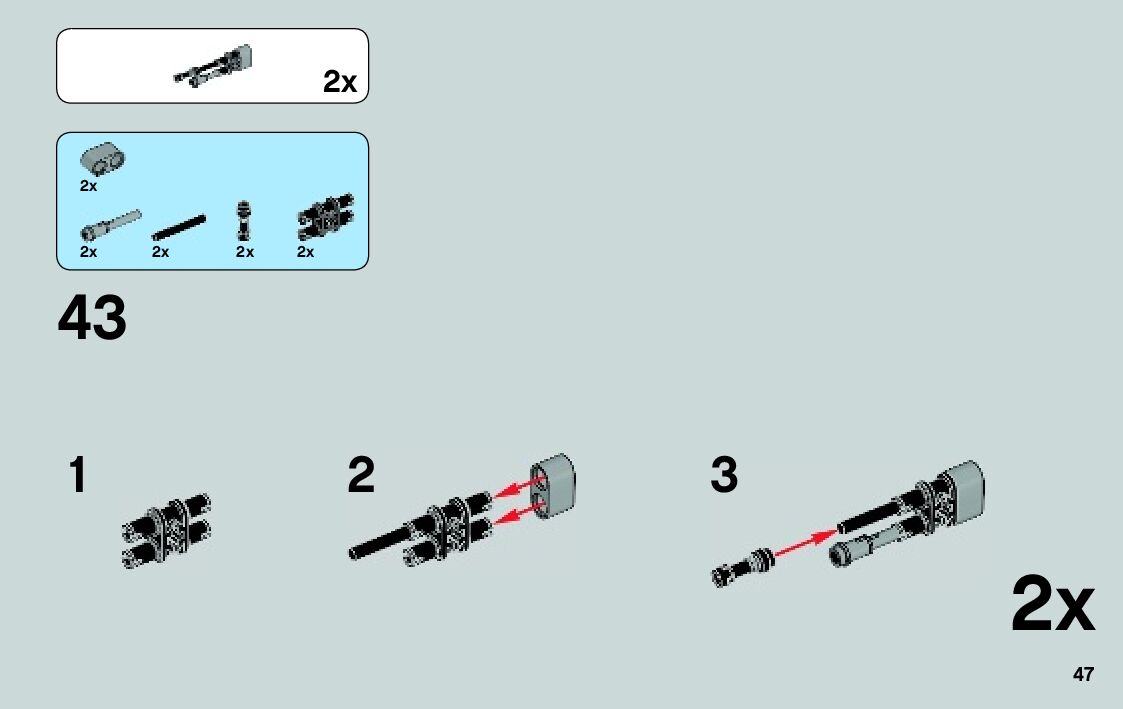 2x

2x

2x 2x 2x 2x

43

1

2

3

2x

47