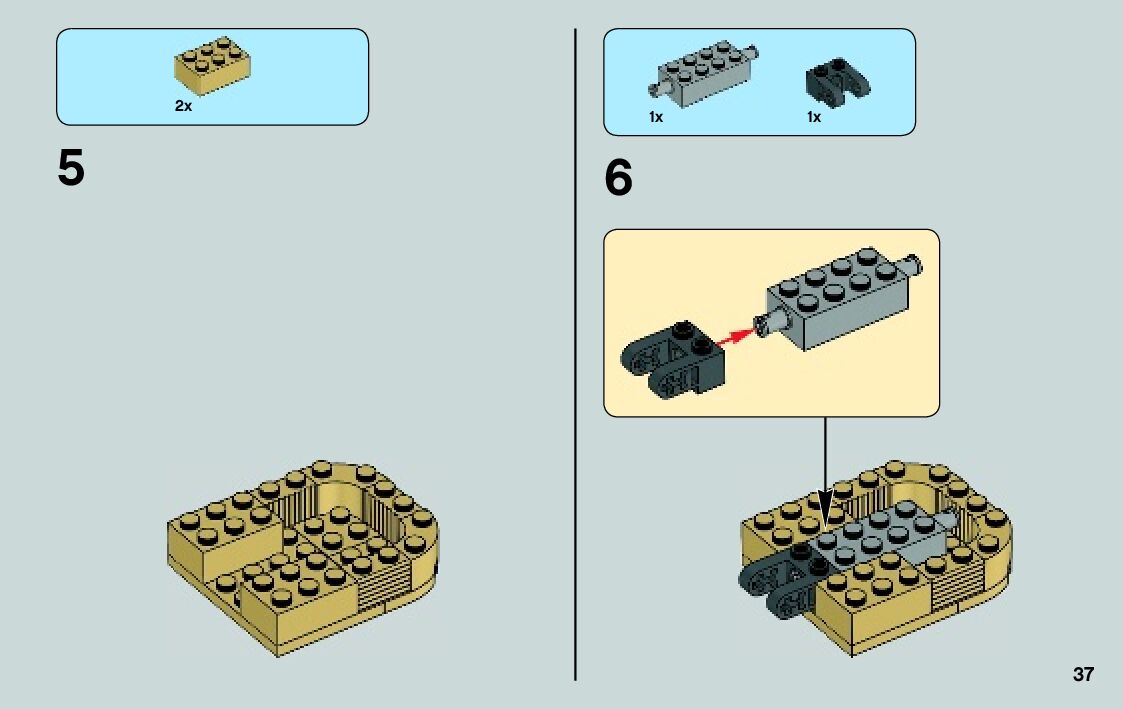 2x

5

1x

1x

6

37