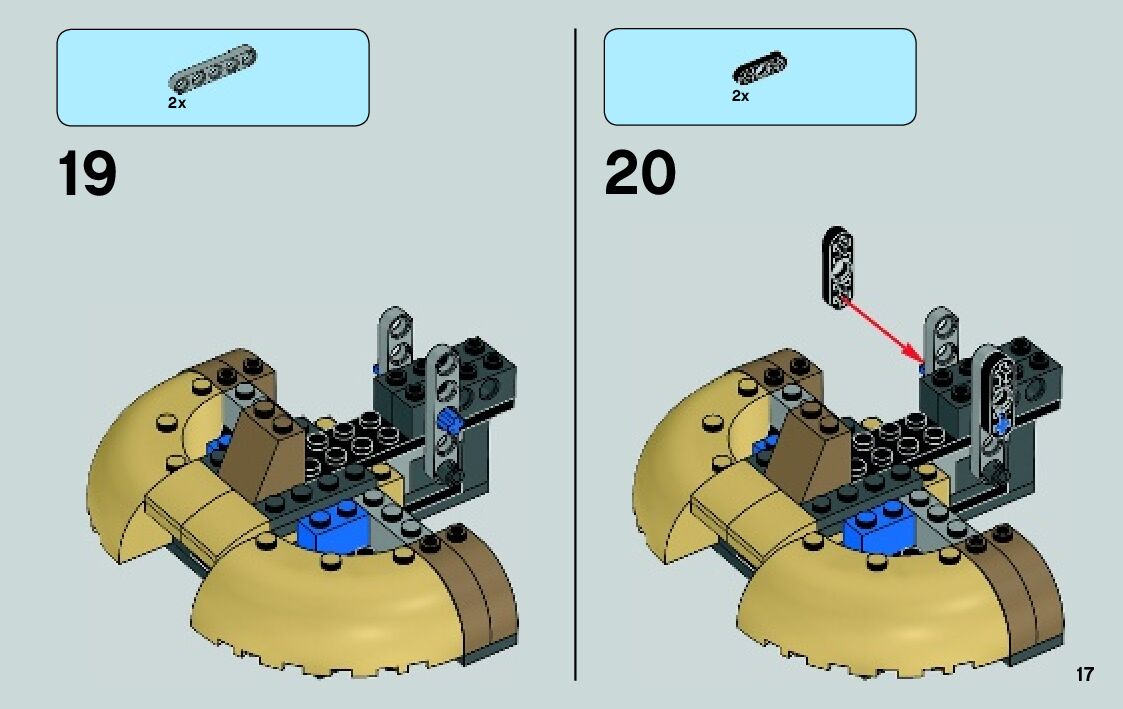 2x

19

2x

20

17