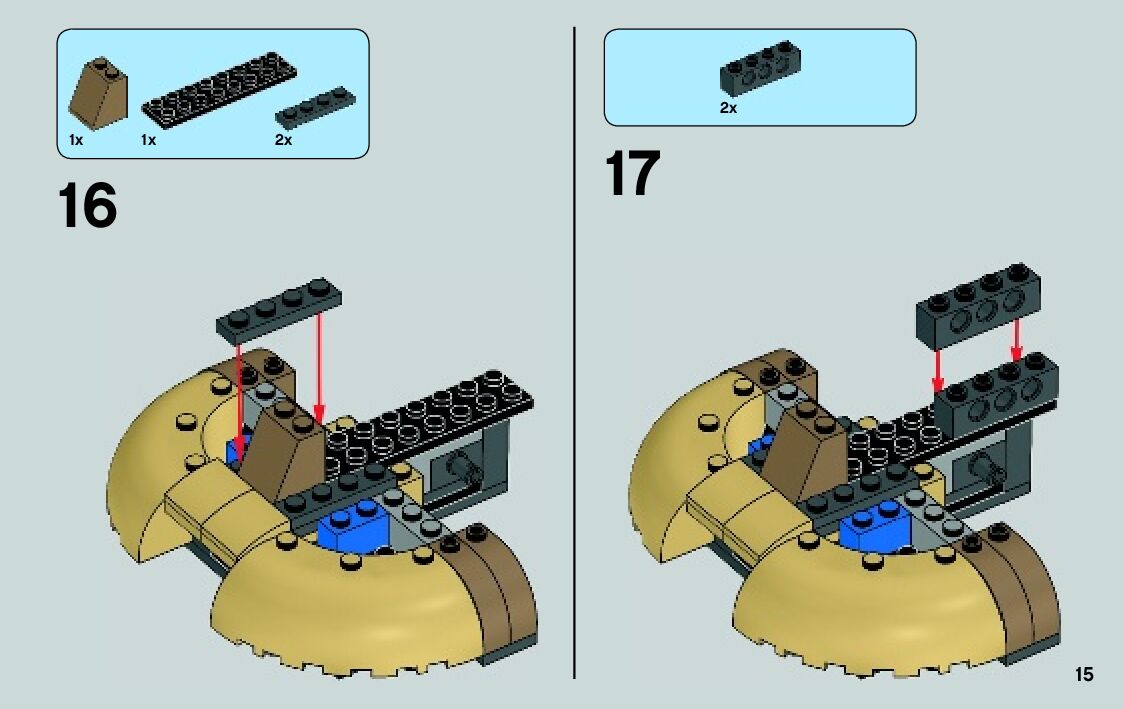 1x
1x
2x

16

2x

17

15