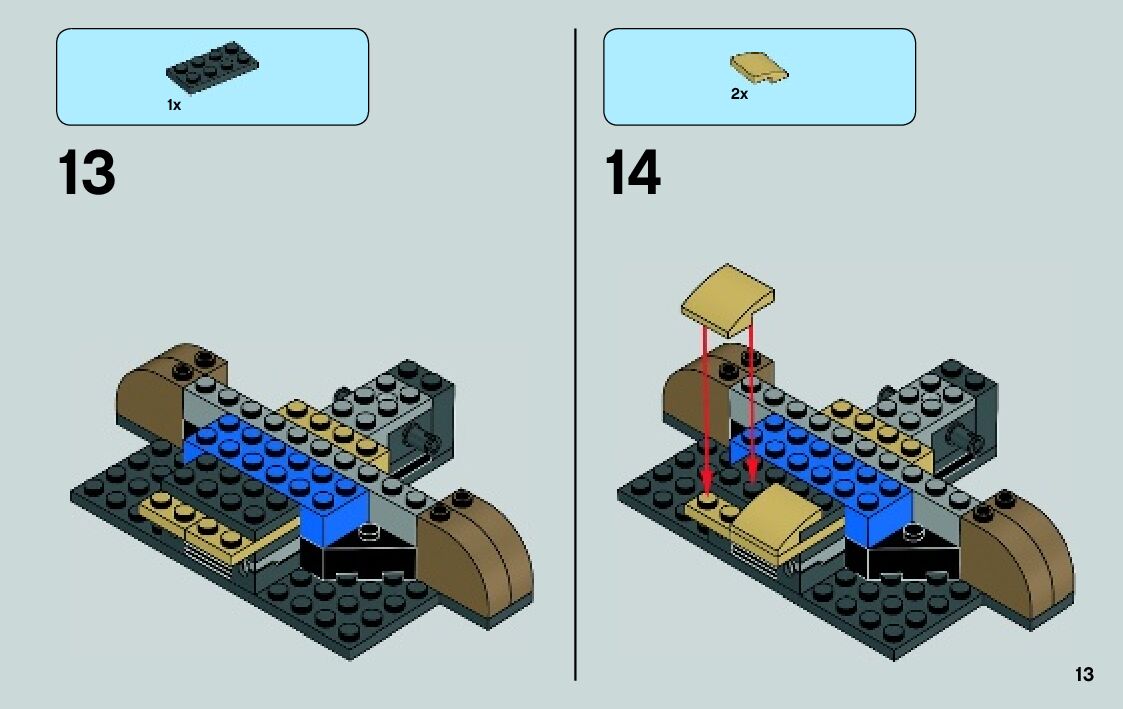 1x

13

2x

14

13