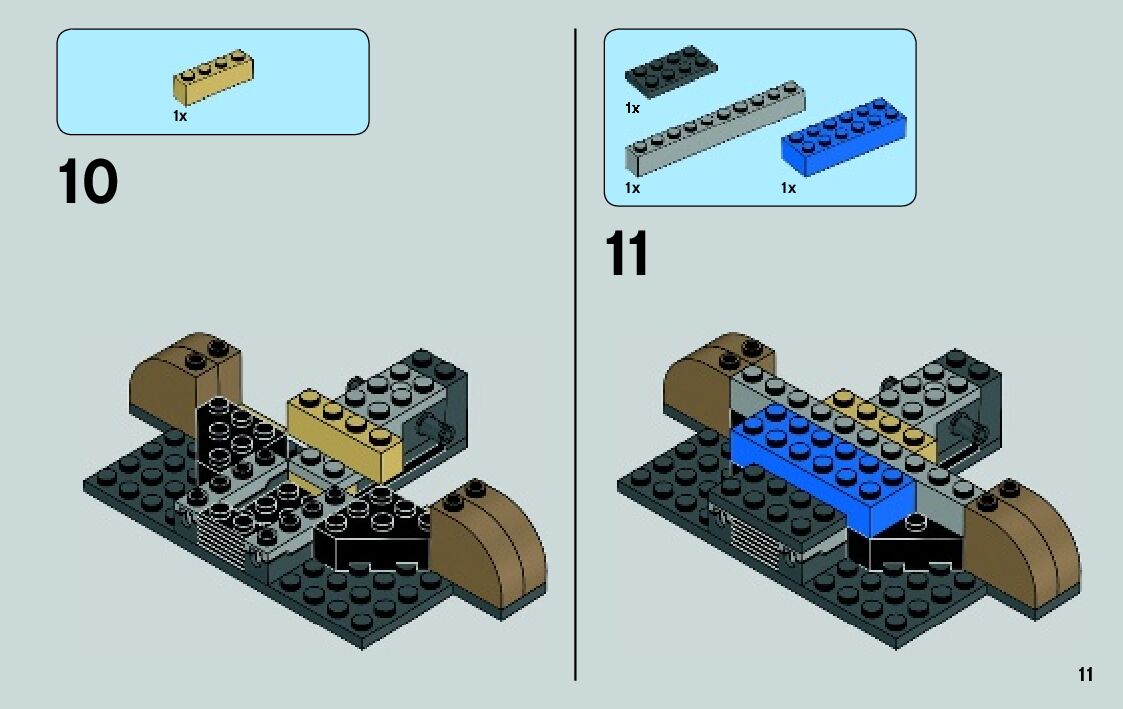 1x

10

1x

1x

1x

11

11