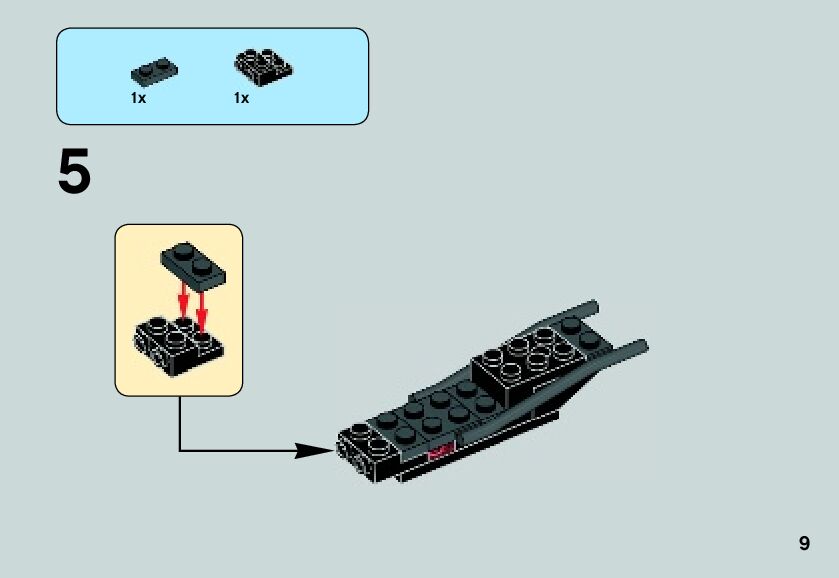 1x
1x

5

9