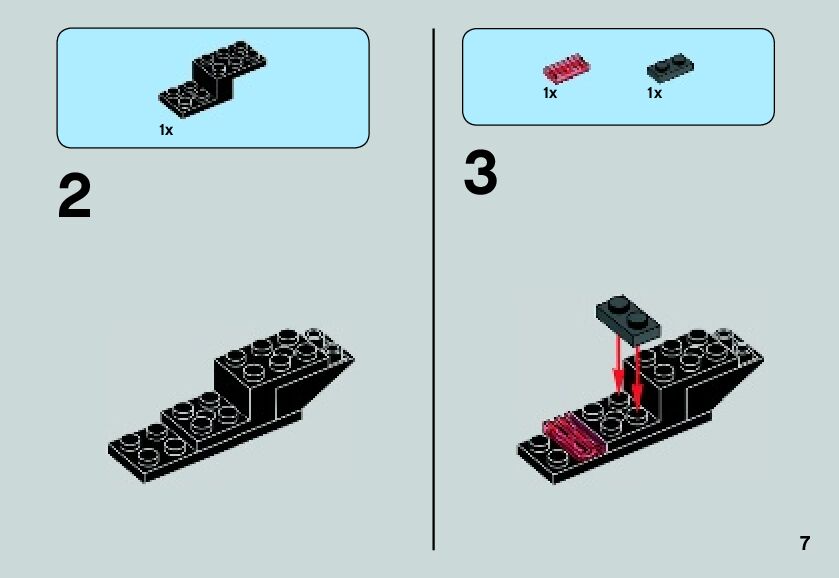 1x

2

1x 1x

3

7