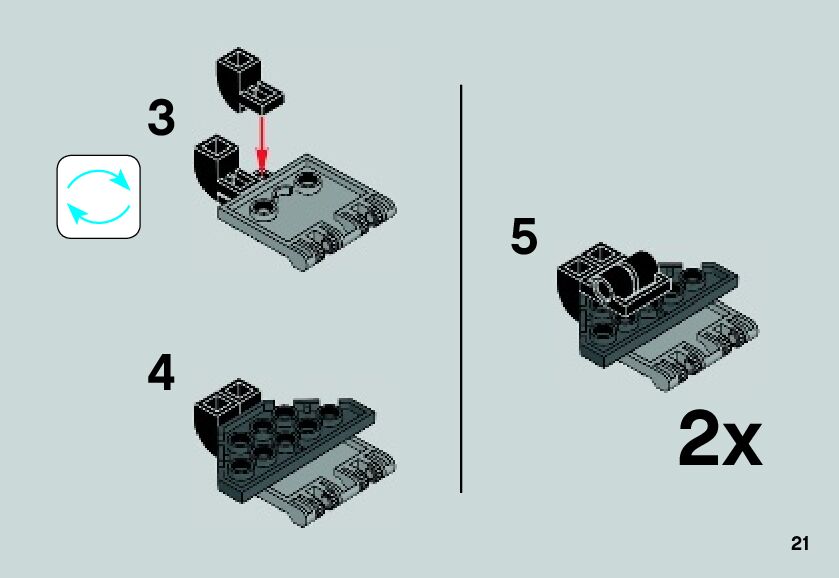 3

4

5

2x

21