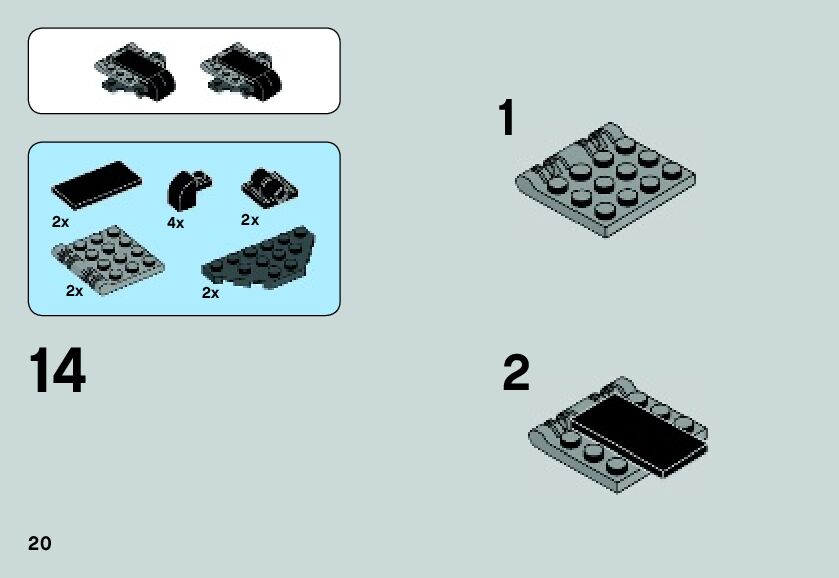 2x

4x

2x

2x

2x

14

1

2

20