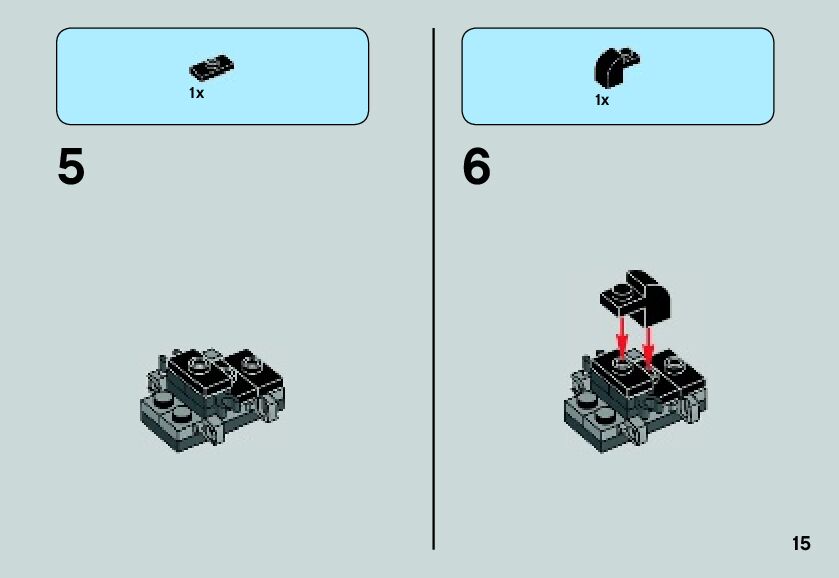 1x

5

1x

6

15